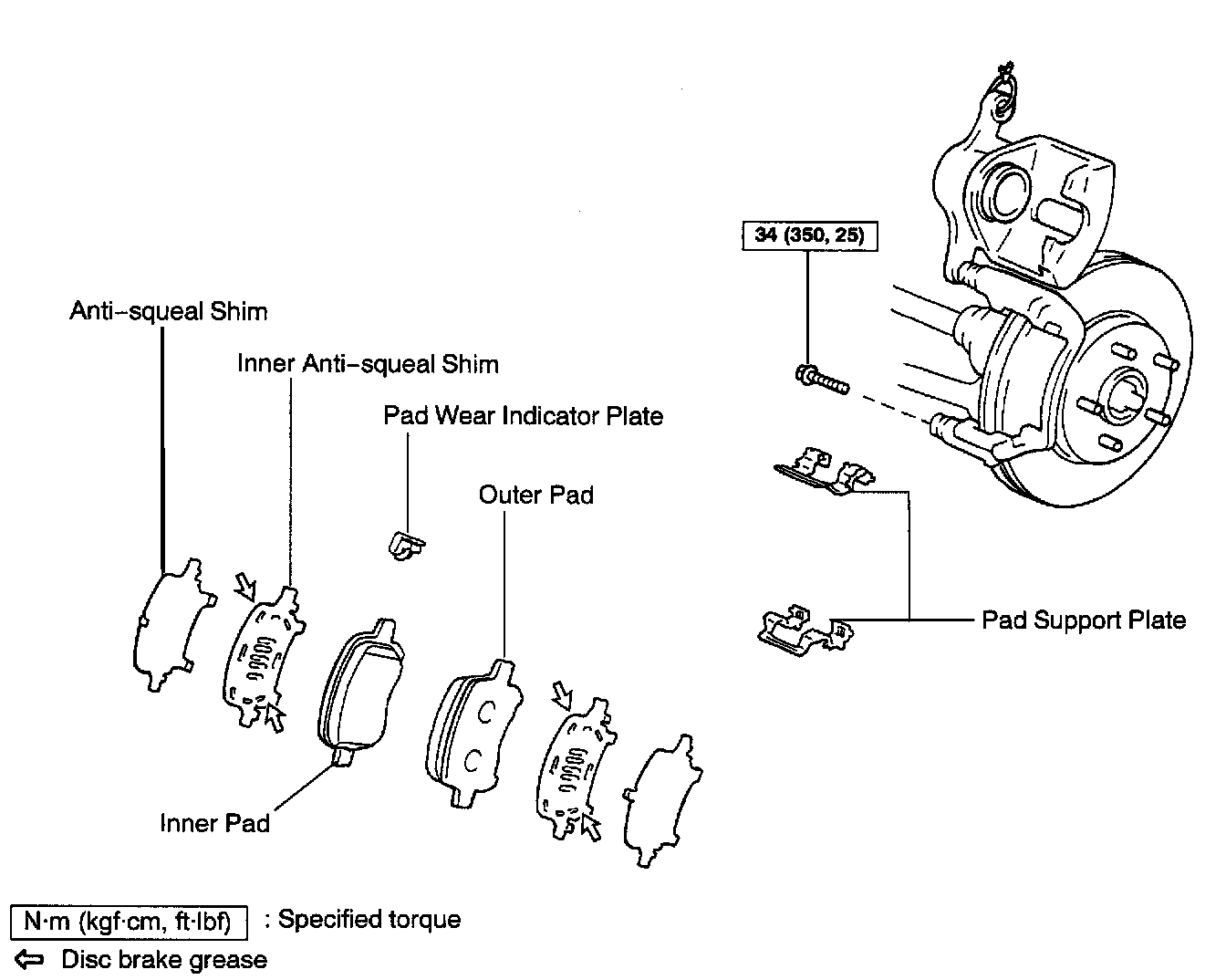 34 (350, 25)

Anti–squeal Shim

Inner Anti–squeal Shim

Pad Wear Indicator Plate

Outer Pad

Pad Support Plate

Inner Pad

N·m (kgf·cm, ft·lbf) : Specified torque

⇦ Disc brake grease