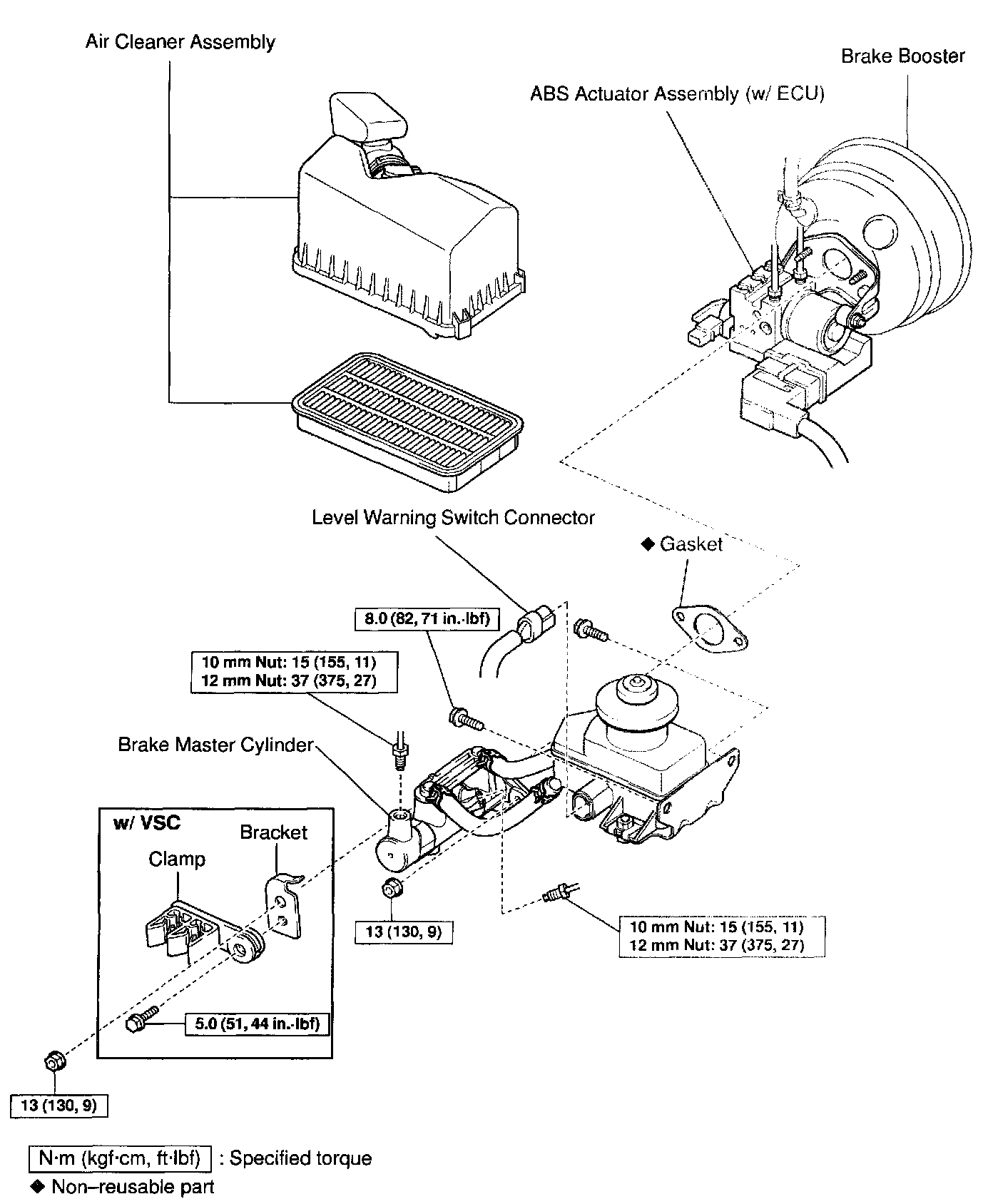 Air Cleaner Assembly

Brake Booster

ABS Actuator Assembly (w/ ECU)

Level Warning Switch Connector

◆ Gasket

8.0 (82, 71 in.·lbf)

10 mm Nut: 15 (155, 11)
12 mm Nut: 37 (375, 27)

Brake Master Cylinder

w/ VSC

Bracket

Clamp

13 (130, 9)

10 mm Nut: 15 (155, 11)
12 mm Nut: 37 (375, 27)

5.0 (51, 44 in.·lbf)

13 (130, 9)

N·m (kgf·cm, ft·lbf) : Specified torque

◆ Non–reusable part