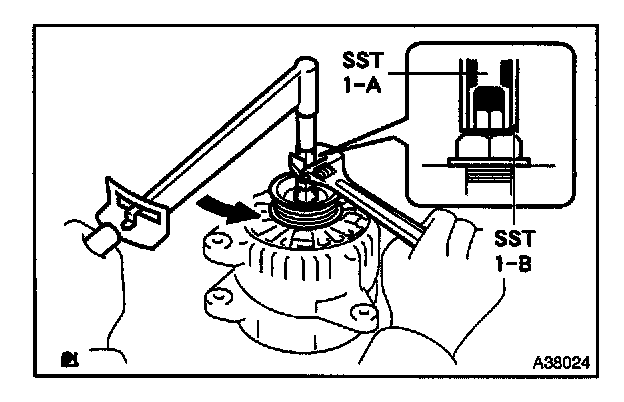 SST
1-A

SST
1-B

A38024