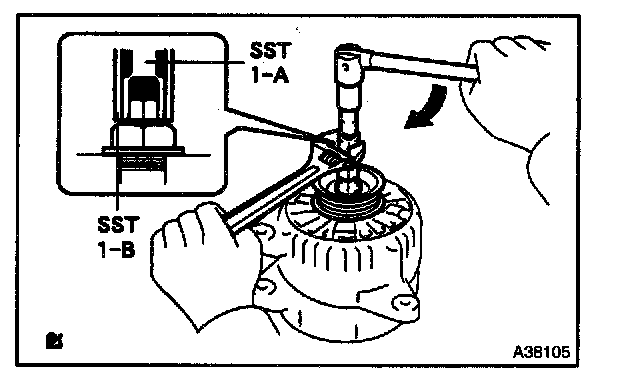 SST
1-A

SST
1-B

A38105