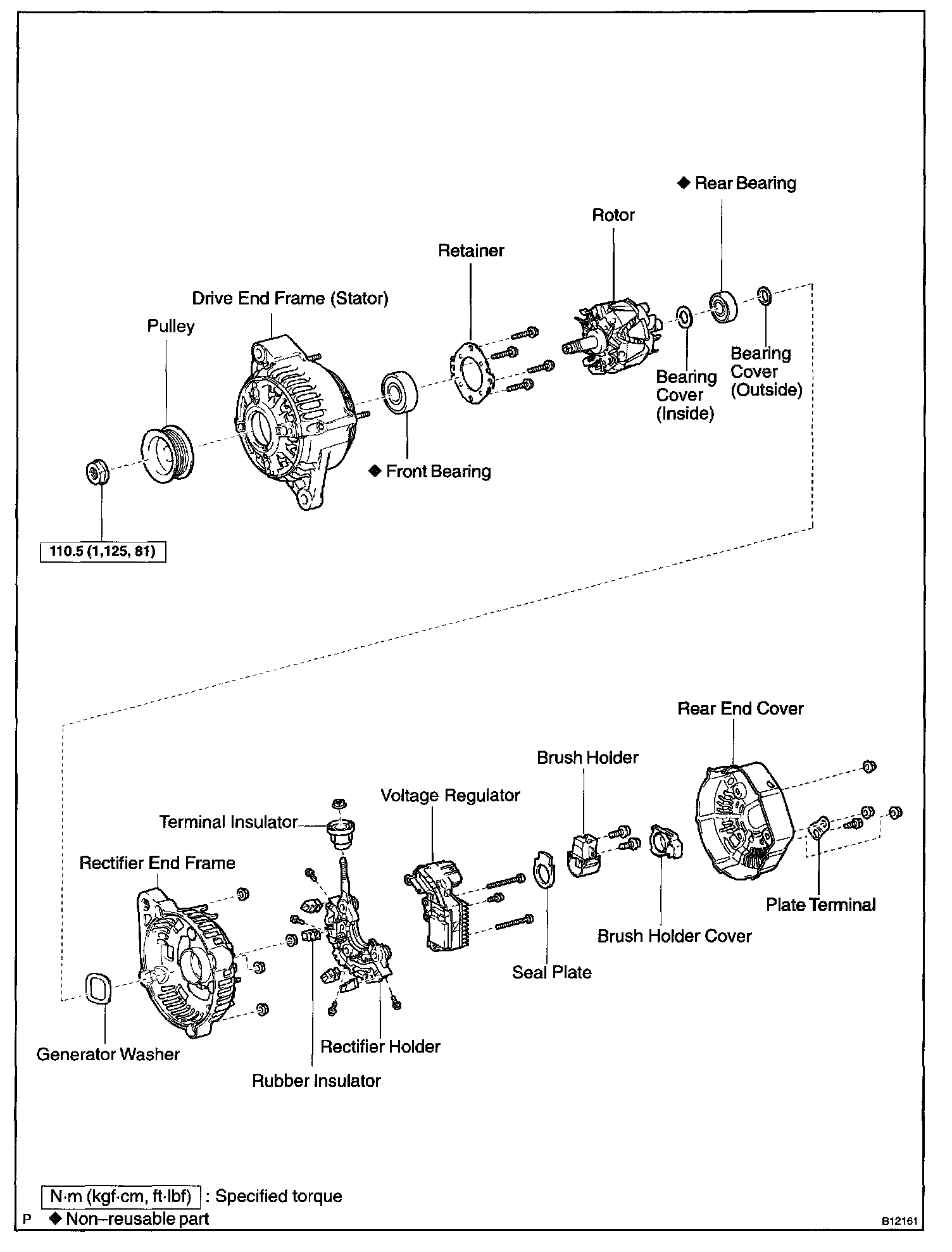 ◆ Rear Bearing

Rotor

Retainer

Drive End Frame (Stator)

Pulley

Bearing Cover (Outside)

Bearing Cover (Inside)

◆ Front Bearing

110.5 (1,125, 81)

Rear End Cover

Brush Holder

Voltage Regulator

Terminal Insulator

Rectifier End Frame

Plate Terminal

Brush Holder Cover

Seal Plate

Generator Washer

Rectifier Holder

Rubber Insulator

N·m (kgf·cm, ft·lbf) : Specified torque

P ◆ Non–reusable part

B12161