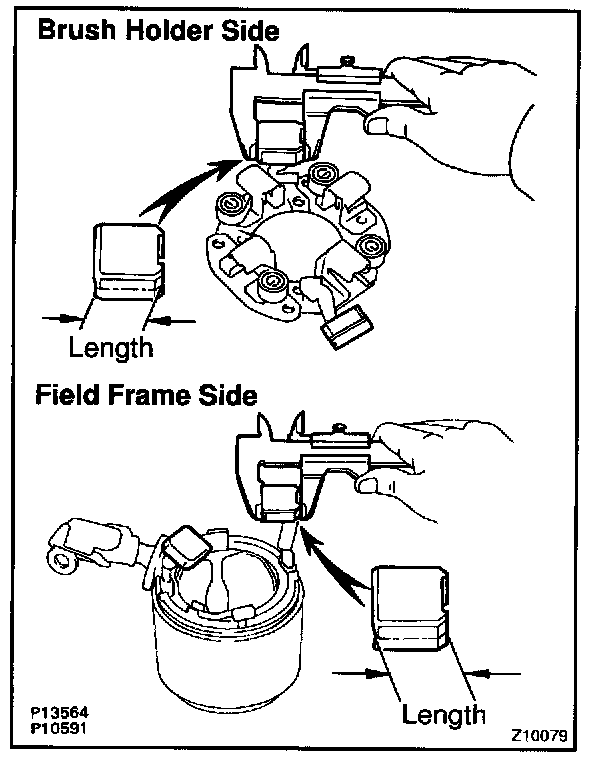 Brush Holder Side

Length

Field Frame Side

Length

P13564
P10591

Z10079