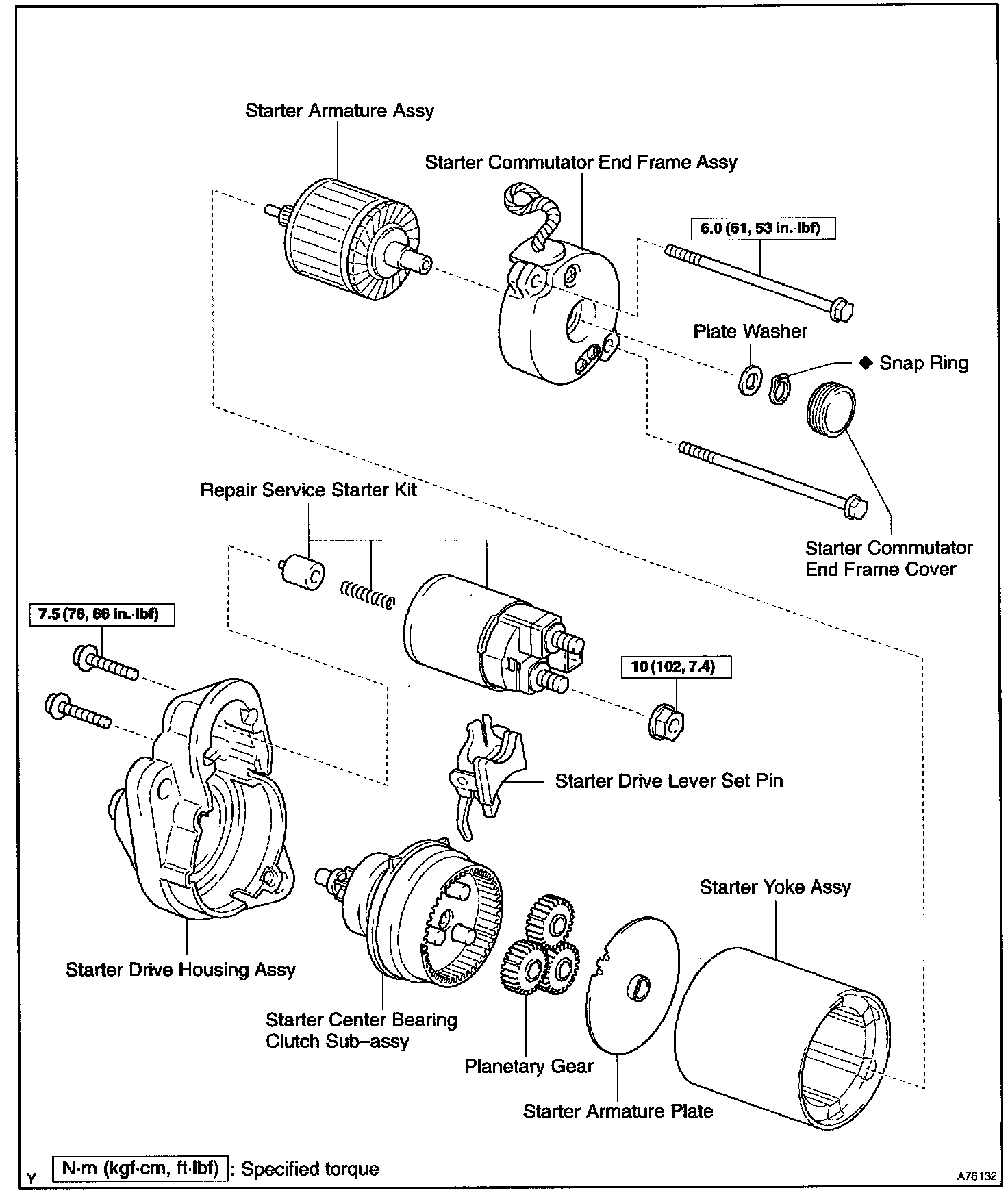 Starter Armature Assy

Starter Commutator End Frame Assy

6.0 (61, 53 in.·lbf)

Plate Washer

◆ Snap Ring

Starter Commutator End Frame Cover

Repair Service Starter Kit

7.5 (76, 66 in.·lbf)

10 (102, 7.4)

Starter Drive Lever Set Pin

Starter Yoke Assy

Starter Drive Housing Assy

Starter Center Bearing Clutch Sub–assy

Planetary Gear

Starter Armature Plate

Y

N·m (kgf·cm, ft·lbf) : Specified torque

A76132