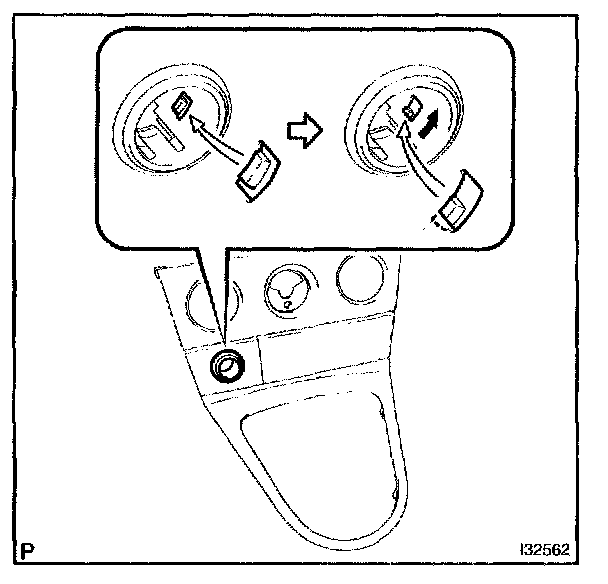 P

I32562