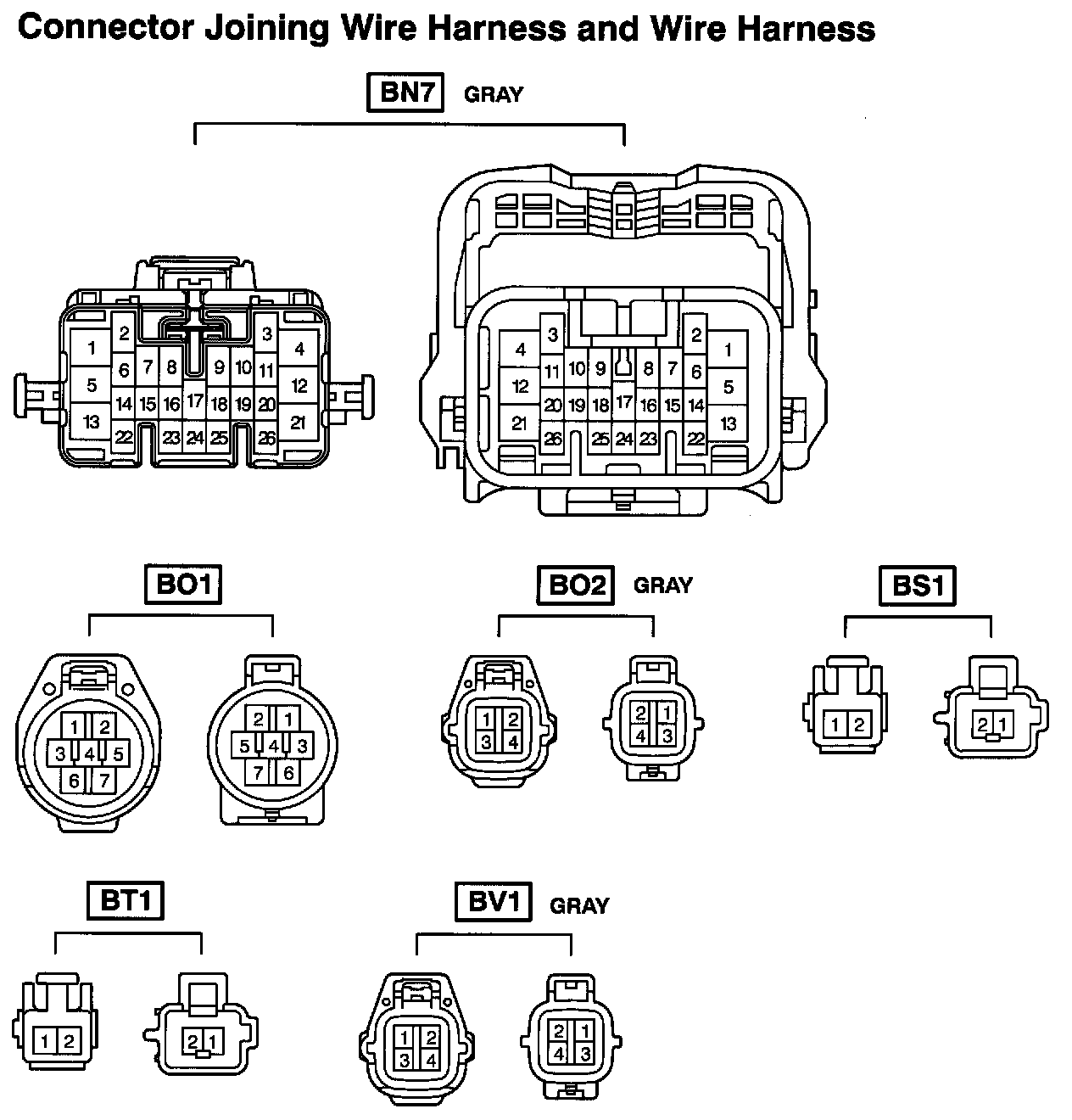 Connector Joining Wire Harness and Wire Harness

BN7 GRAY

1 2 3 4
5 6 7 8 9 10 11 12
13 14 15 16 17 18 19 20 21
22 23 24 25 26

4 3 2 1
12 11 10 9 8 7 6 5
21 20 19 18 17 16 15 14 13
26 25 24 23 22

BO1

1 2
3 4 5
6 7

2 1
5 4 3
7 6

BO2 GRAY

1 2
3 4

2 1
4 3

BS1

1 2

2 1

BT1

1 2

2 1

BV1 GRAY

1 2
3 4

2 1
4 3