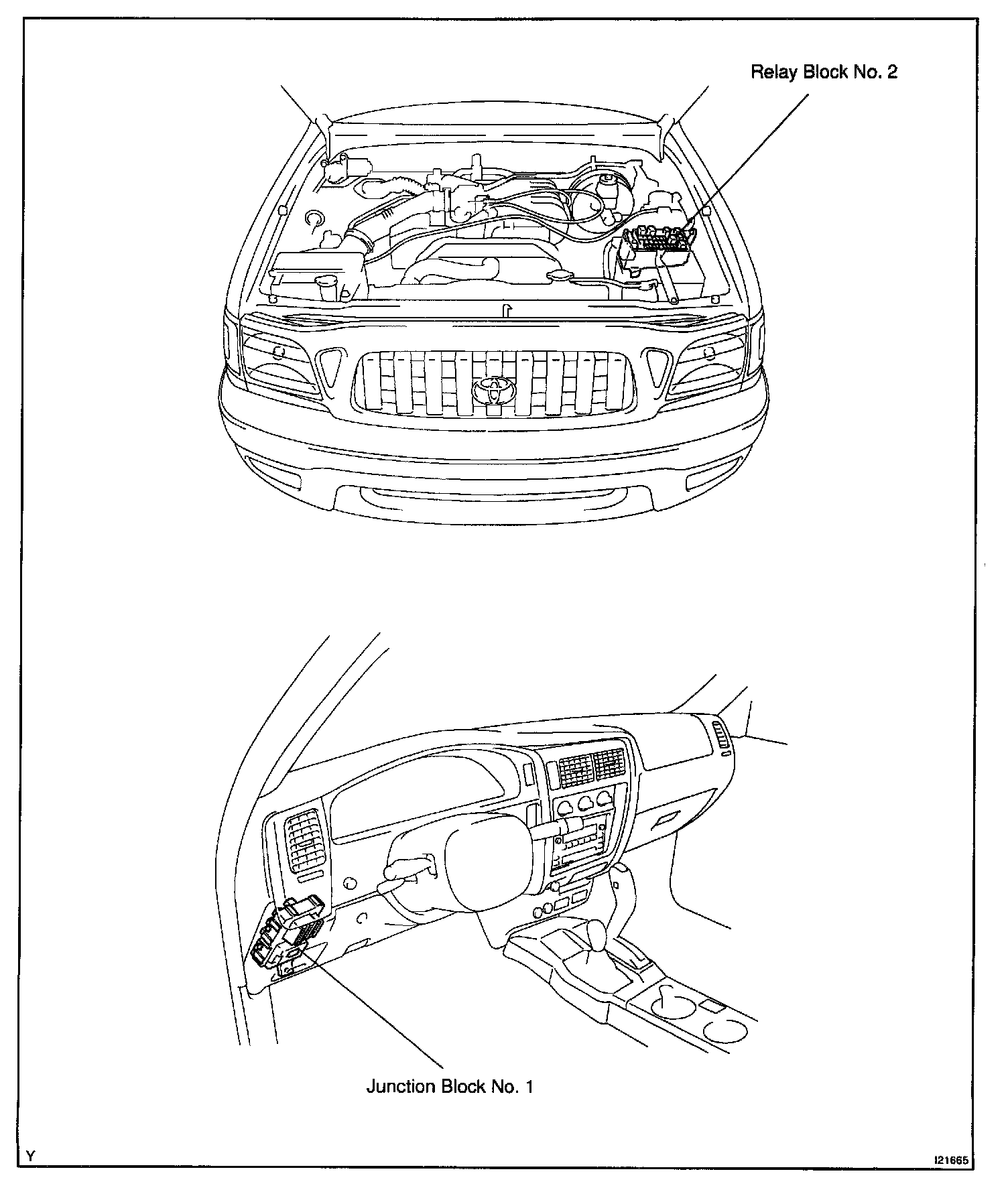 Relay Block No. 2

Junction Block No. 1

Y

I21665