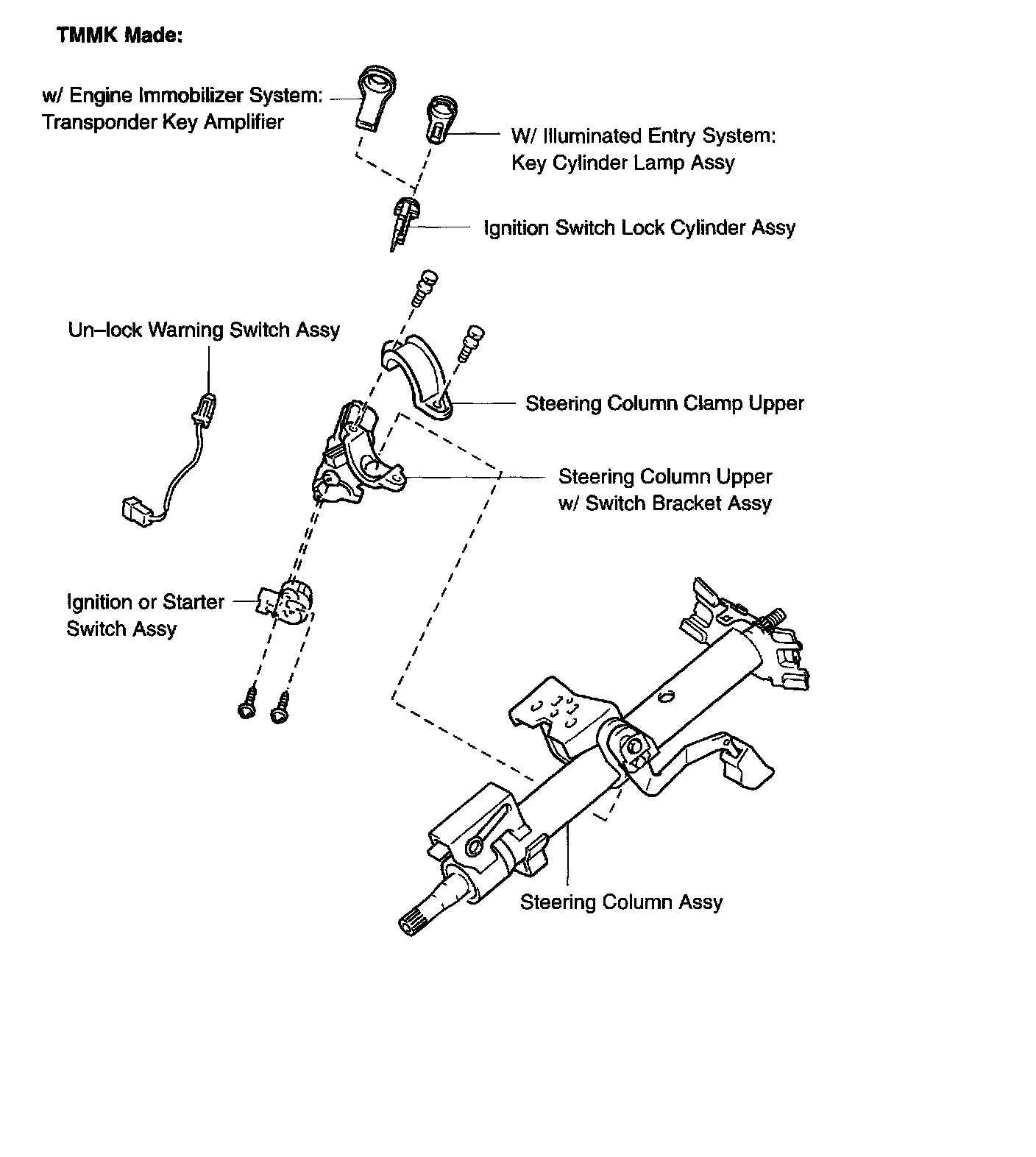 TMMK Made:

w/ Engine Immobilizer System: Transponder Key Amplifier

W/ Illuminated Entry System: Key Cylinder Lamp Assy

Ignition Switch Lock Cylinder Assy

Un–lock Warning Switch Assy

Steering Column Clamp Upper

Steering Column Upper w/ Switch Bracket Assy

Ignition or Starter Switch Assy

Steering Column Assy