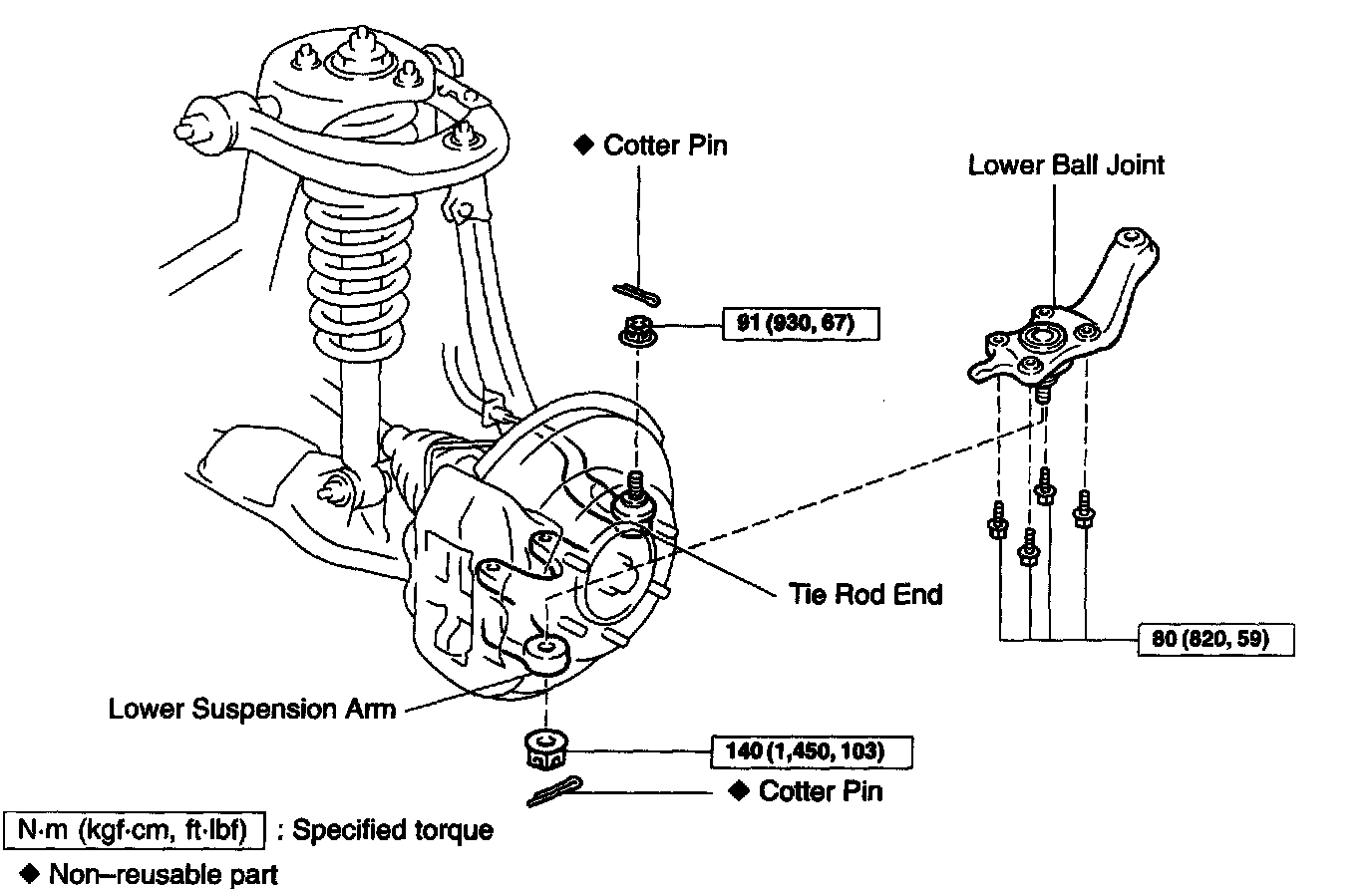 ◆ Cotter Pin

Lower Ball Joint

91 (930, 67)

Tie Rod End

80 (820, 59)

Lower Suspension Arm

140 (1,450, 103)

◆ Cotter Pin

N·m (kgf·cm, ft·lbf) : Specified torque

◆ Non–reusable part