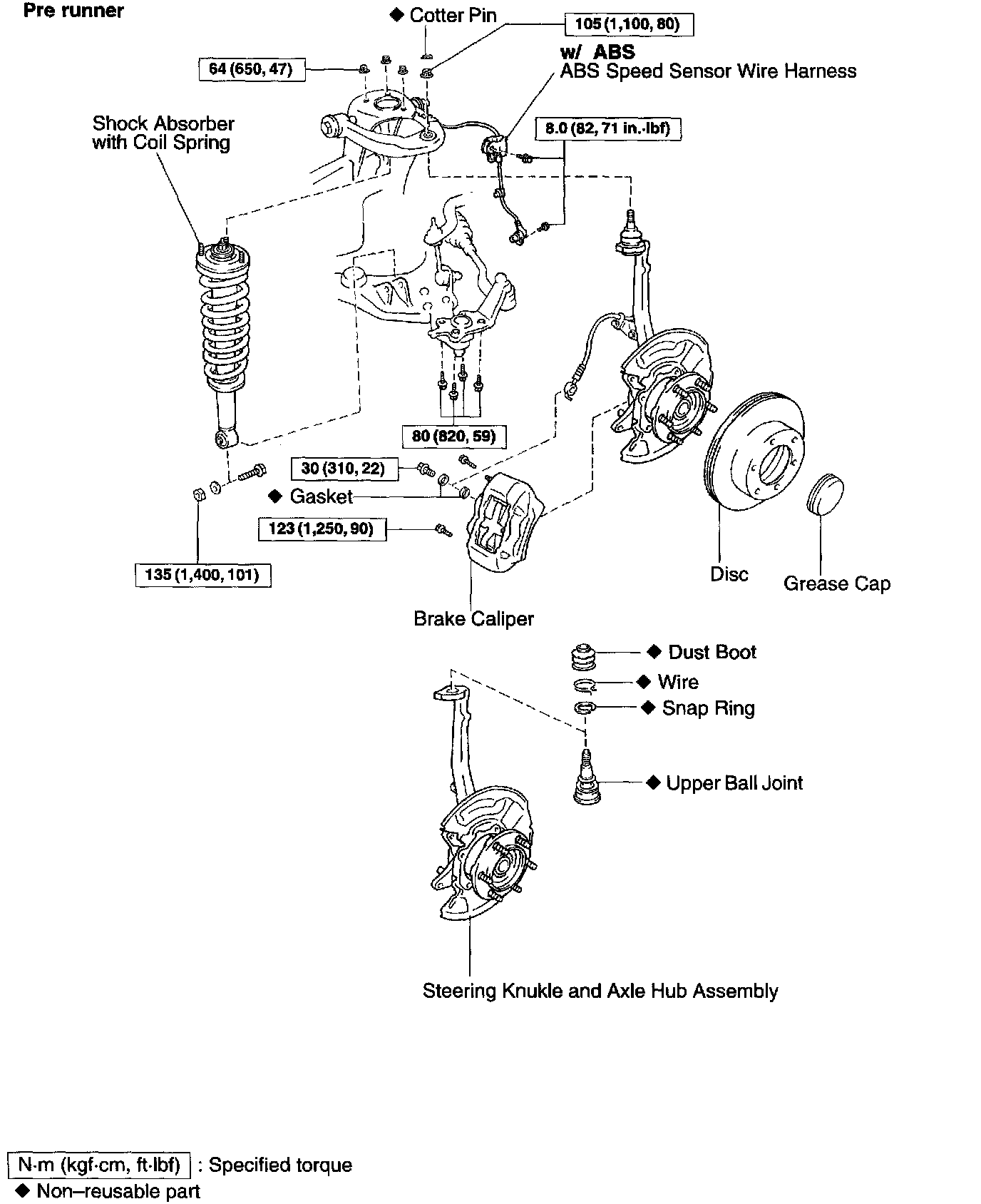 Pre runner

◆ Cotter Pin

105 (1,100, 80)

64 (650, 47)

w/ ABS
ABS Speed Sensor Wire Harness

Shock Absorber
with Coil Spring

8.0 (82, 71 in.·lbf)

80 (820, 59)

30 (310, 22)

◆ Gasket

123 (1,250, 90)

135 (1,400, 101)

Disc

Grease Cap

Brake Caliper

◆ Dust Boot

◆ Wire

◆ Snap Ring

◆ Upper Ball Joint

Steering Knukle and Axle Hub Assembly

N·m (kgf·cm, ft·lbf) : Specified torque
◆ Non–reusable part