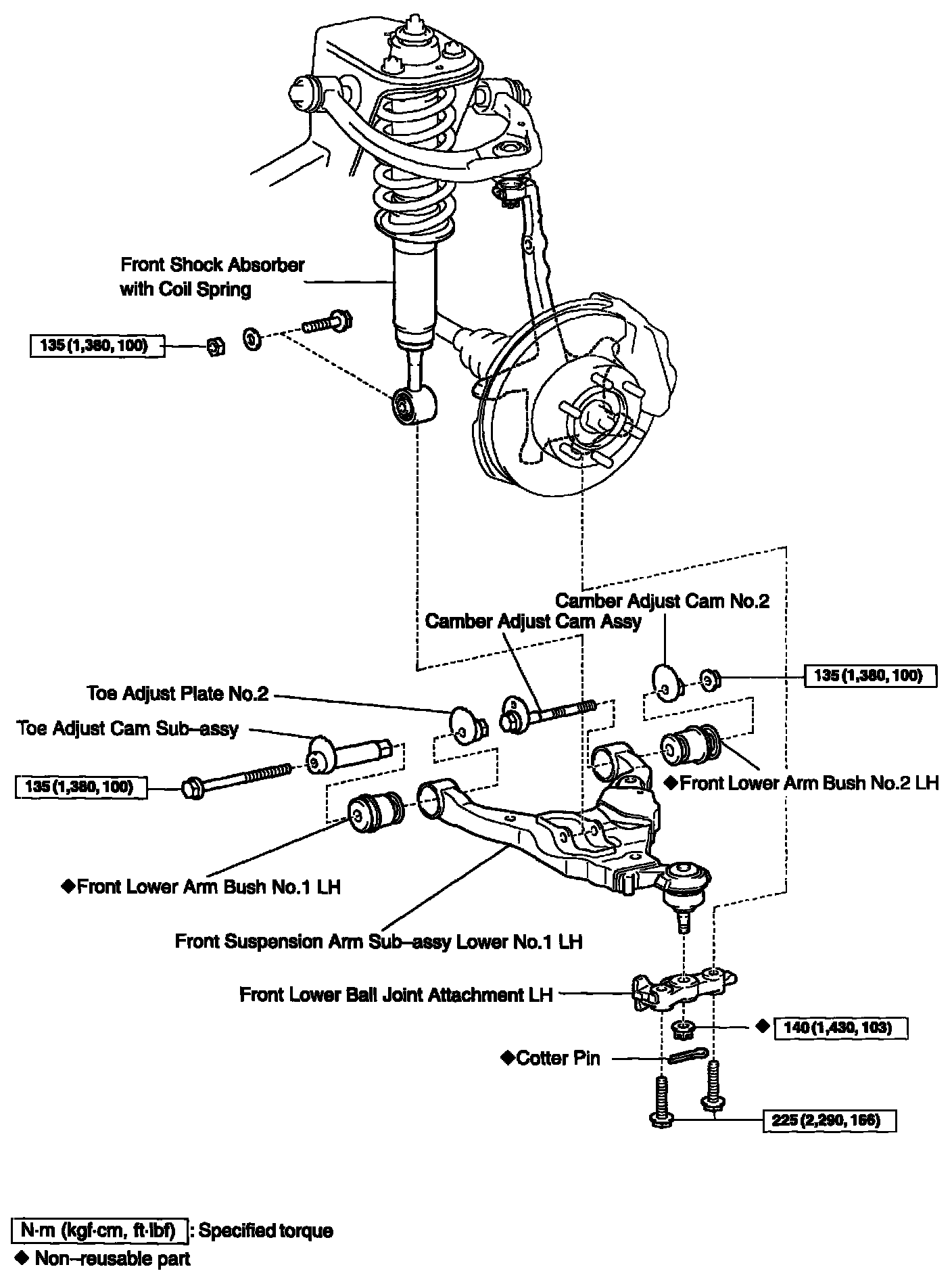 Front Shock Absorber with Coil Spring

135 (1,380, 100)

Camber Adjust Cam No.2

Camber Adjust Cam Assy

135 (1,380, 100)

Toe Adjust Plate No.2

Toe Adjust Cam Sub–assy

135 (1,380, 100)

◆Front Lower Arm Bush No.2 LH

◆Front Lower Arm Bush No.1 LH

Front Suspension Arm Sub–assy Lower No.1 LH

Front Lower Ball Joint Attachment LH

◆ 140 (1,430, 103)

◆Cotter Pin

225 (2,290, 166)

N·m (kgf·cm, ft·lbf) : Specified torque

◆ Non–reusable part