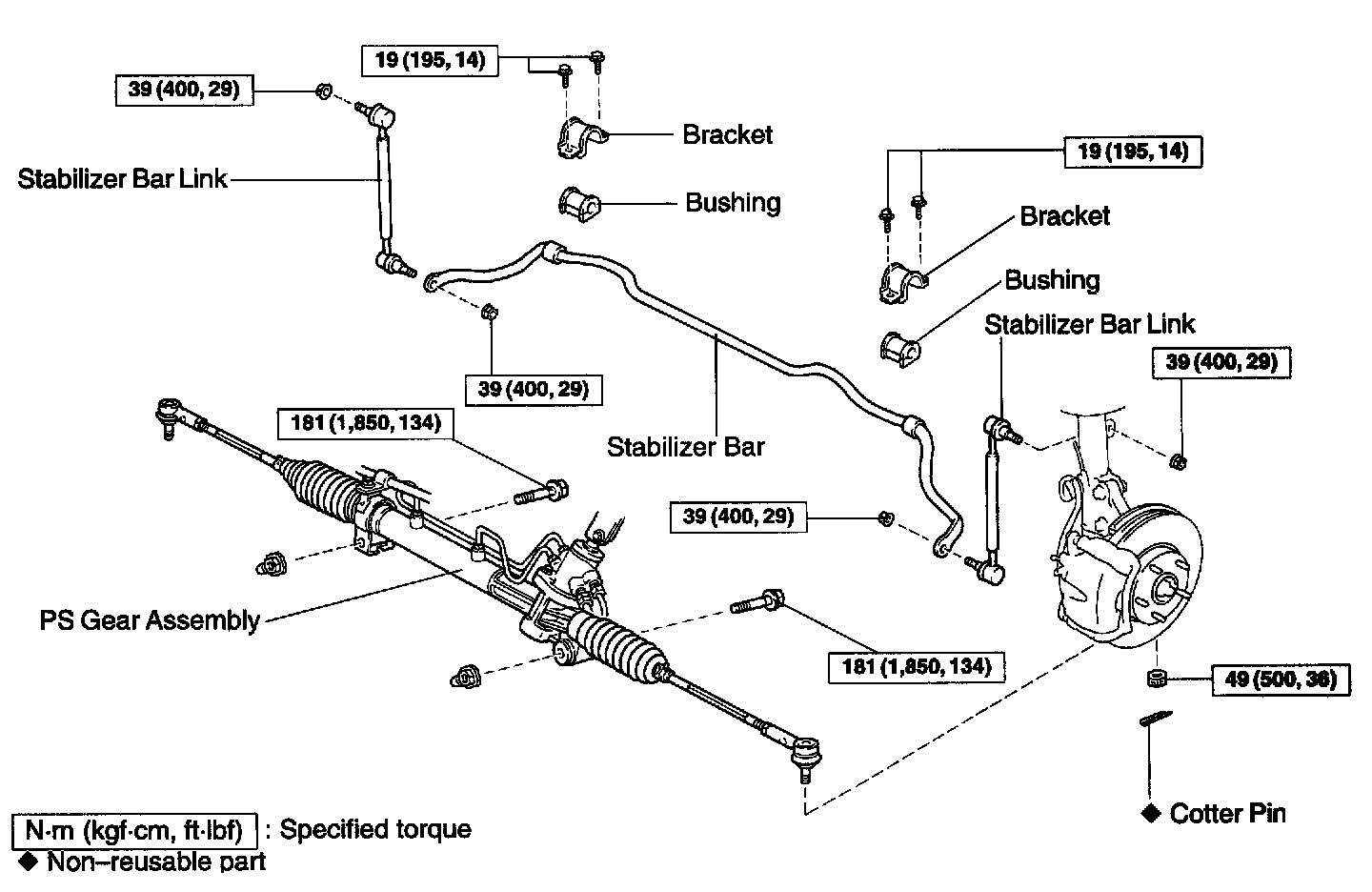 19 (195, 14)
39 (400, 29)
Bracket
Stabilizer Bar Link
Bushing
19 (195, 14)
Bracket
Bushing
Stabilizer Bar Link
39 (400, 29)
39 (400, 29)
181 (1,850, 134)
Stabilizer Bar
39 (400, 29)
PS Gear Assembly
181 (1,850, 134)
49 (500, 36)
◆ Cotter Pin
N·m (kgf·cm, ft·lbf) : Specified torque
◆ Non–reusable part