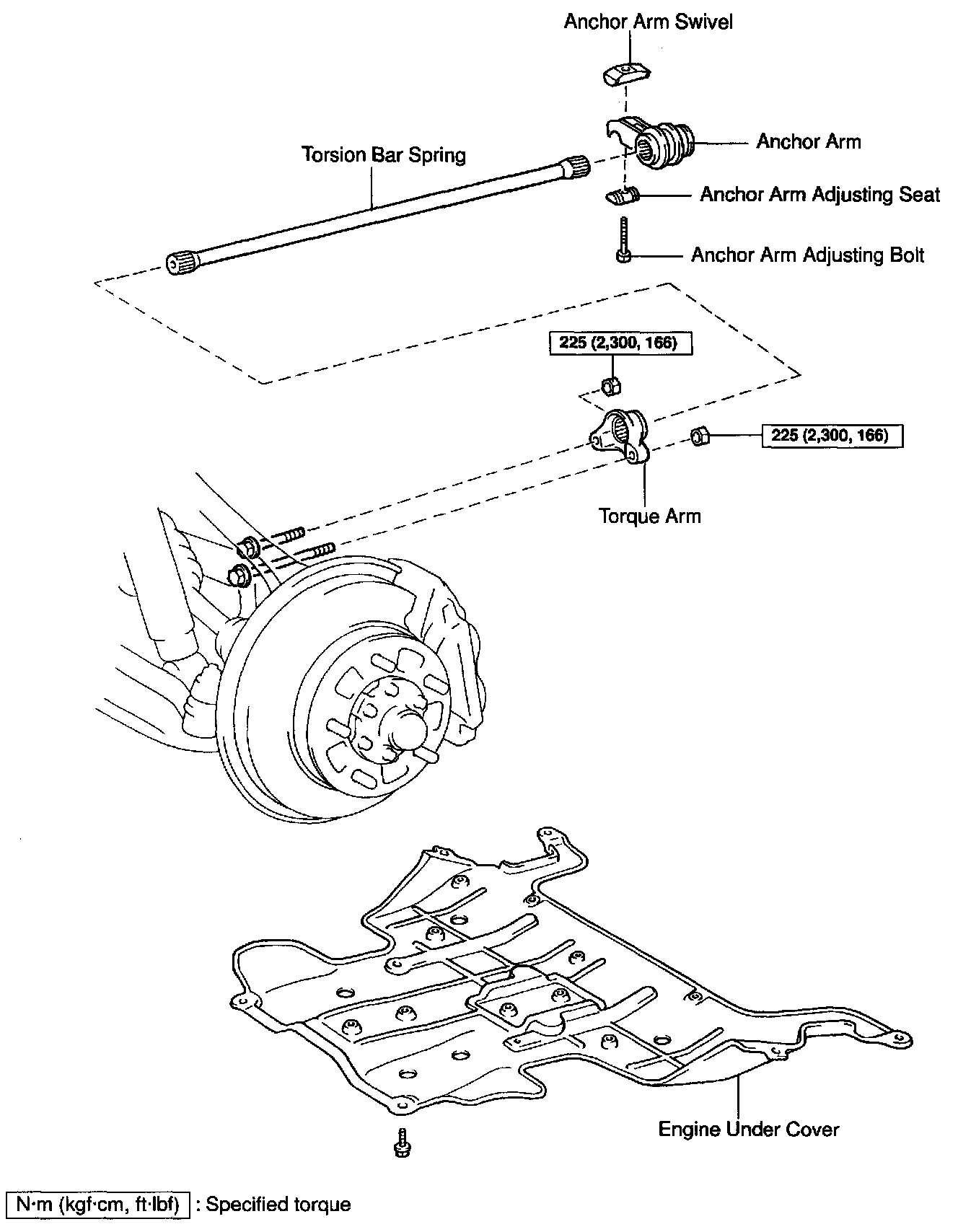 Anchor Arm Swivel

Torsion Bar Spring

Anchor Arm

Anchor Arm Adjusting Seat

Anchor Arm Adjusting Bolt

225 (2,300, 166)

225 (2,300, 166)

Torque Arm

Engine Under Cover

N·m (kgf·cm, ft·lbf) : Specified torque