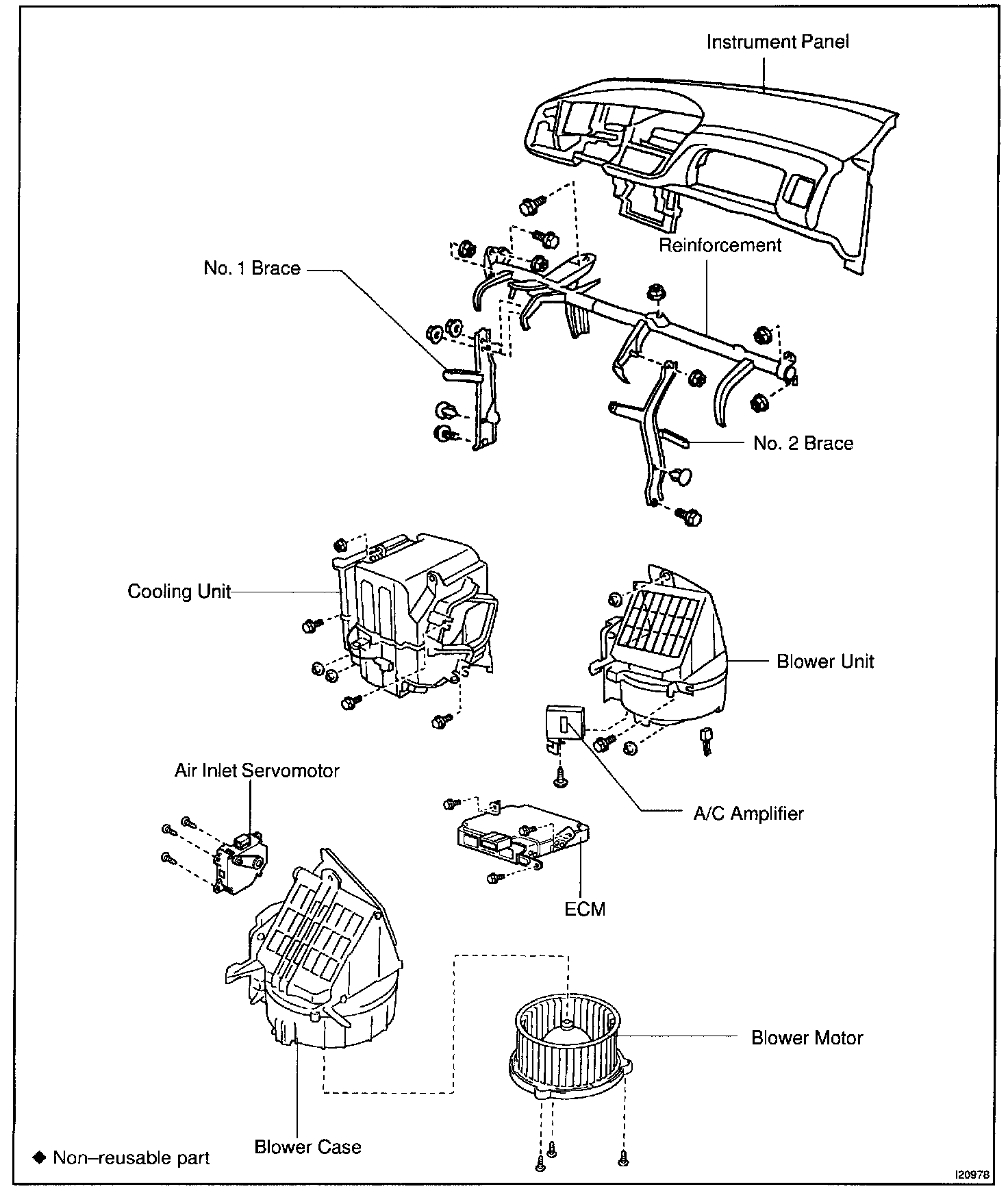 Instrument Panel

Reinforcement

No. 1 Brace

No. 2 Brace

Cooling Unit

Blower Unit

Air Inlet Servomotor

A/C Amplifier

ECM

Blower Motor

Blower Case

◆ Non–reusable part

I20978