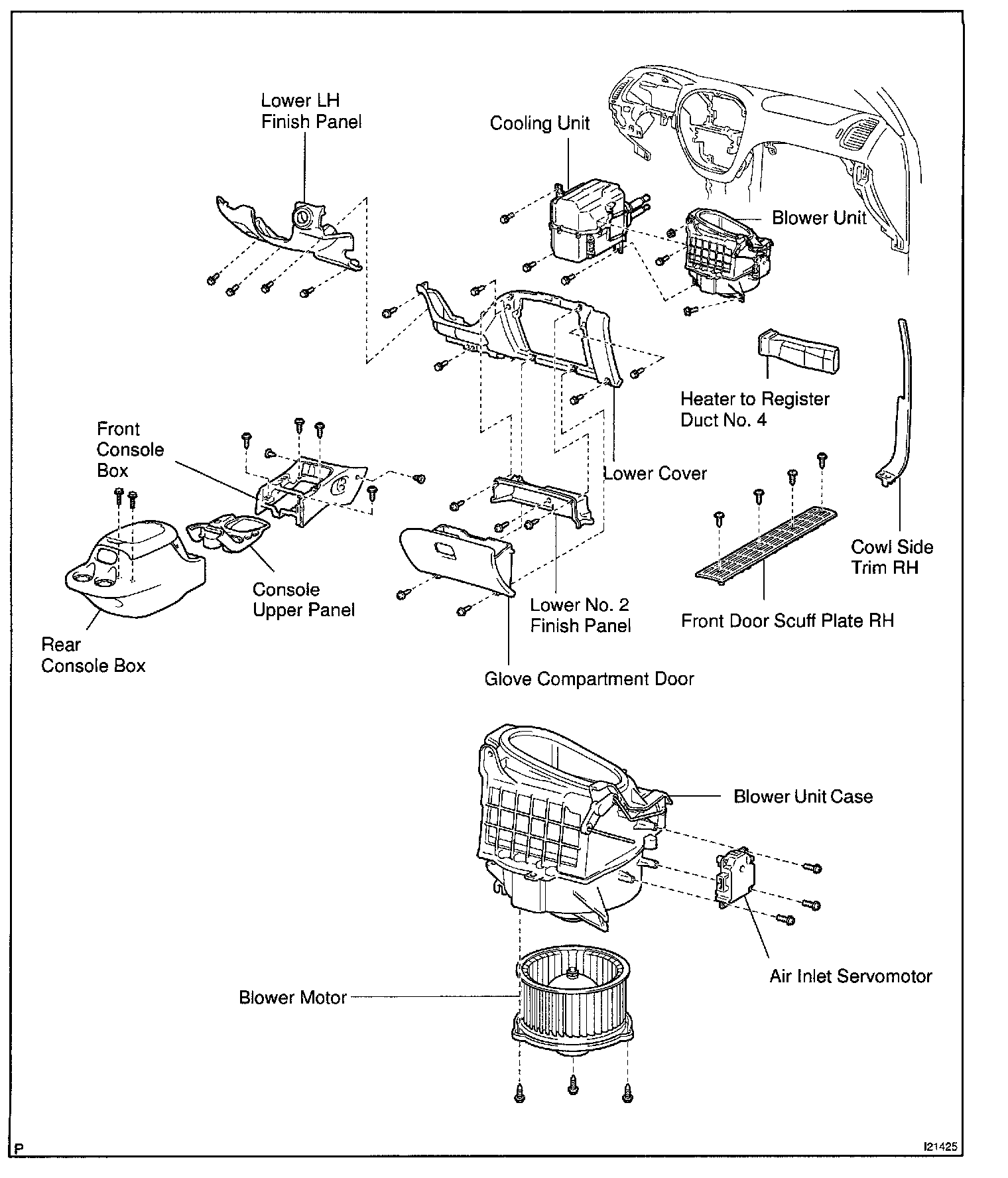 Lower LH Finish Panel

Cooling Unit

Blower Unit

Heater to Register Duct No. 4

Front Console Box

Lower Cover

Cowl Side Trim RH

Console Upper Panel

Lower No. 2 Finish Panel

Front Door Scuff Plate RH

Rear Console Box

Glove Compartment Door

Blower Unit Case

Air Inlet Servomotor

Blower Motor

P

I21425