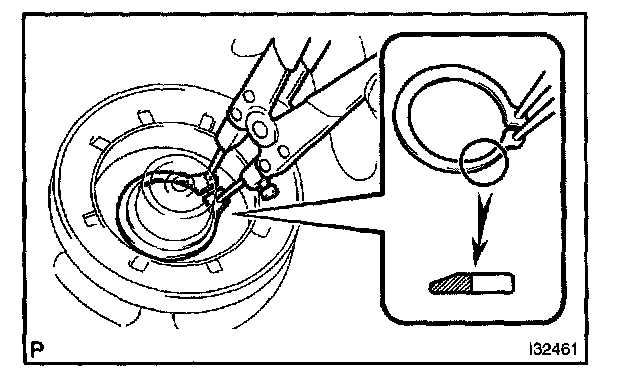 P

I32461