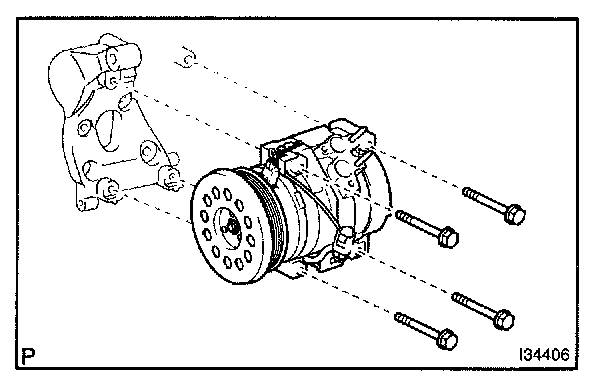 P

I34406