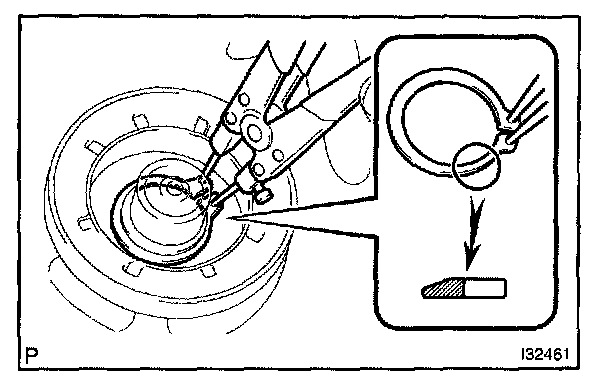 P

I32461