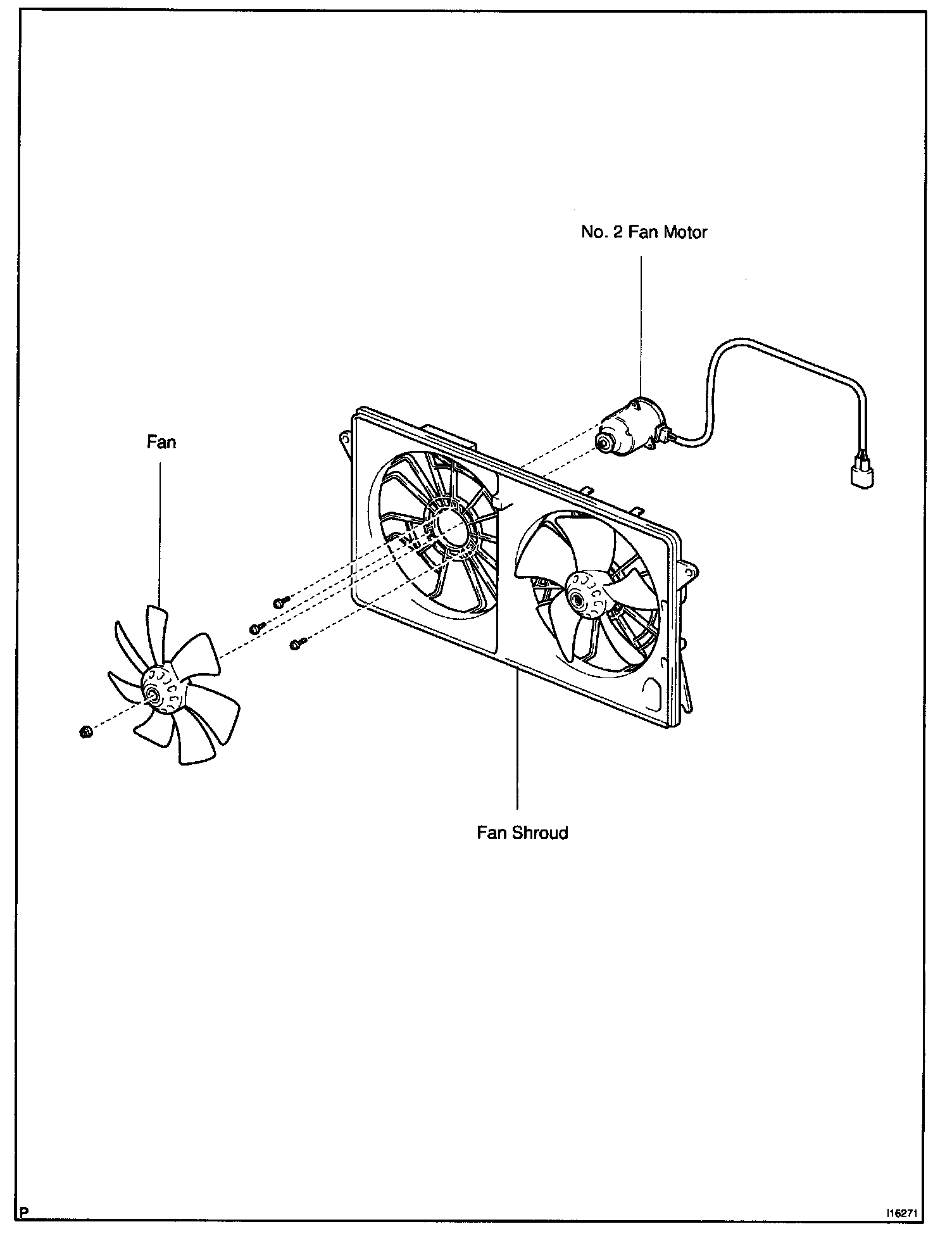 No. 2 Fan Motor

Fan

Fan Shroud

P

I16271