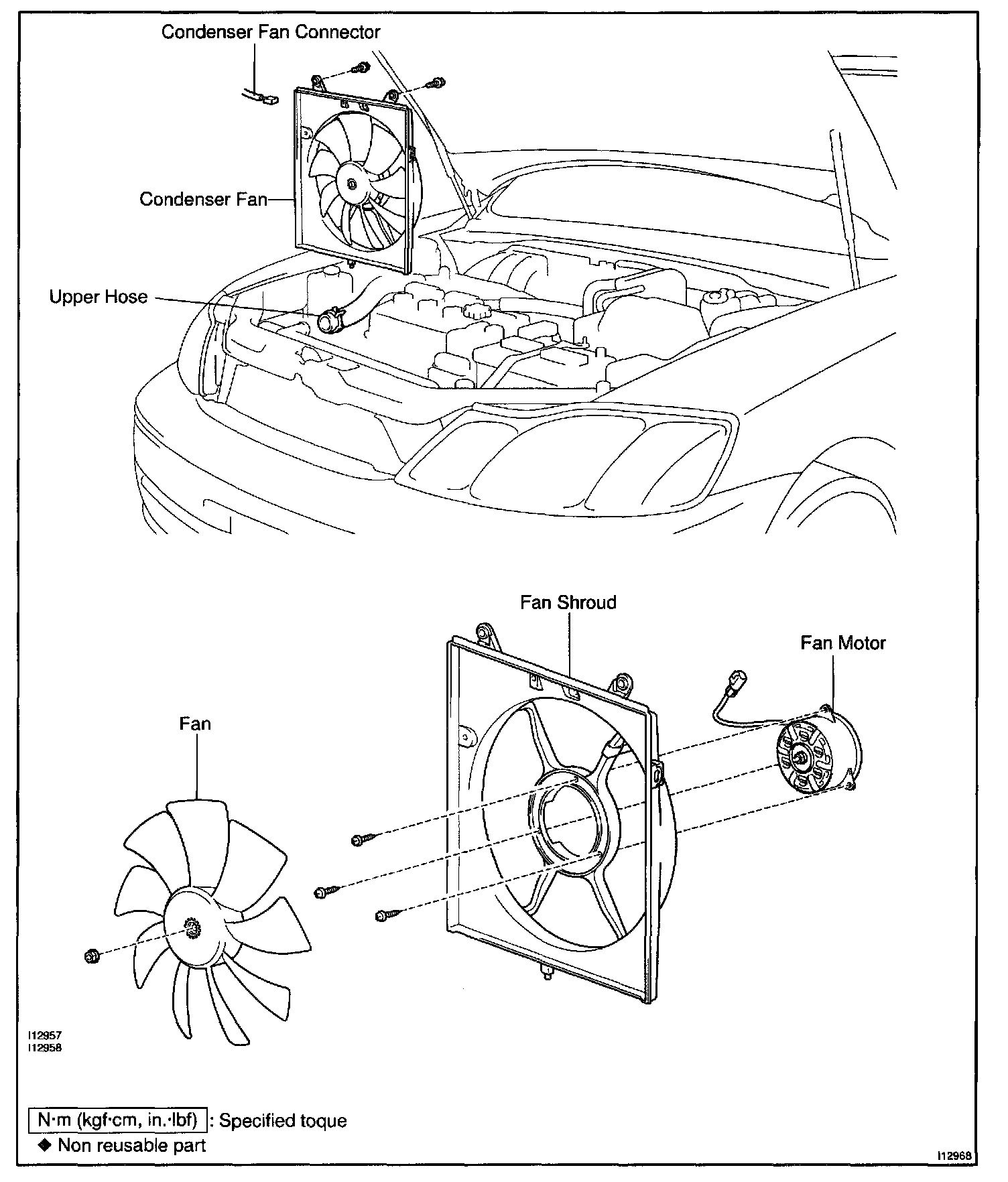 Condenser Fan Connector

Condenser Fan

Upper Hose

Fan Shroud

Fan Motor

Fan

I12957
I12958

N·m (kgf·cm, in.·lbf) : Specified toque
◆ Non reusable part

I12968