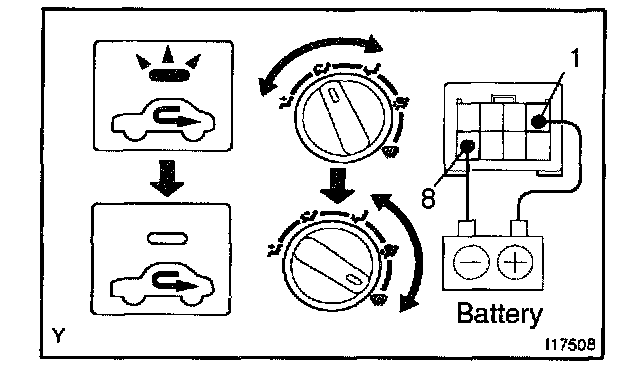 1
8
Battery
Y
I17508