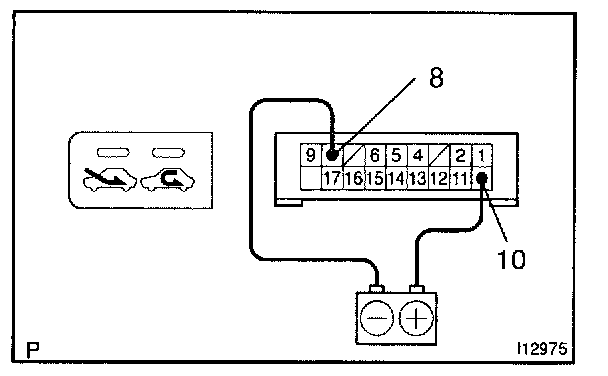 8

9 6 5 4 2 1
17 16 15 14 13 12 11

10

P

I12975