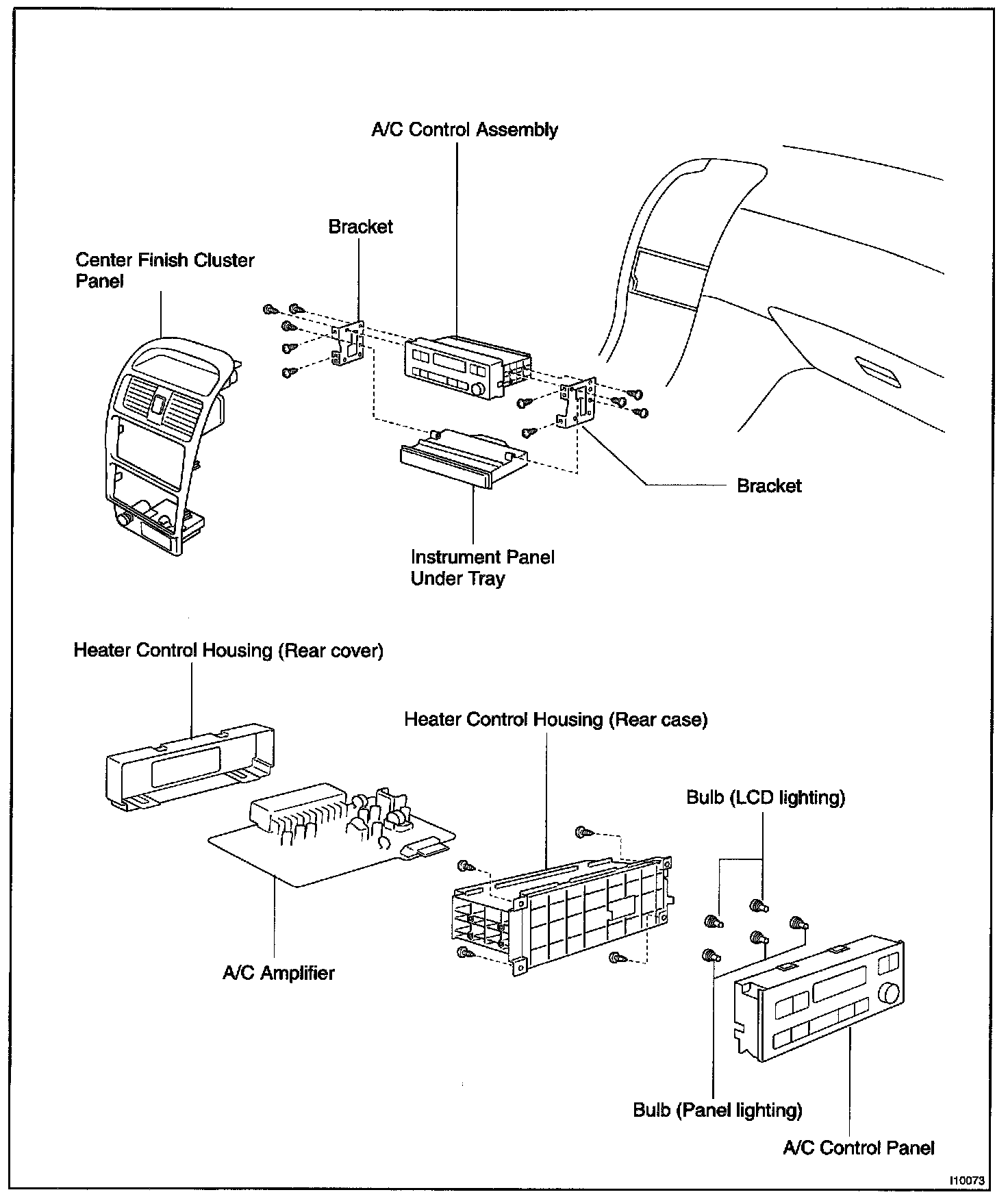 A/C Control Assembly

Bracket

Center Finish Cluster Panel

Bracket

Instrument Panel Under Tray

Heater Control Housing (Rear cover)

Heater Control Housing (Rear case)

Bulb (LCD lighting)

A/C Amplifier

Bulb (Panel lighting)

A/C Control Panel

I10073