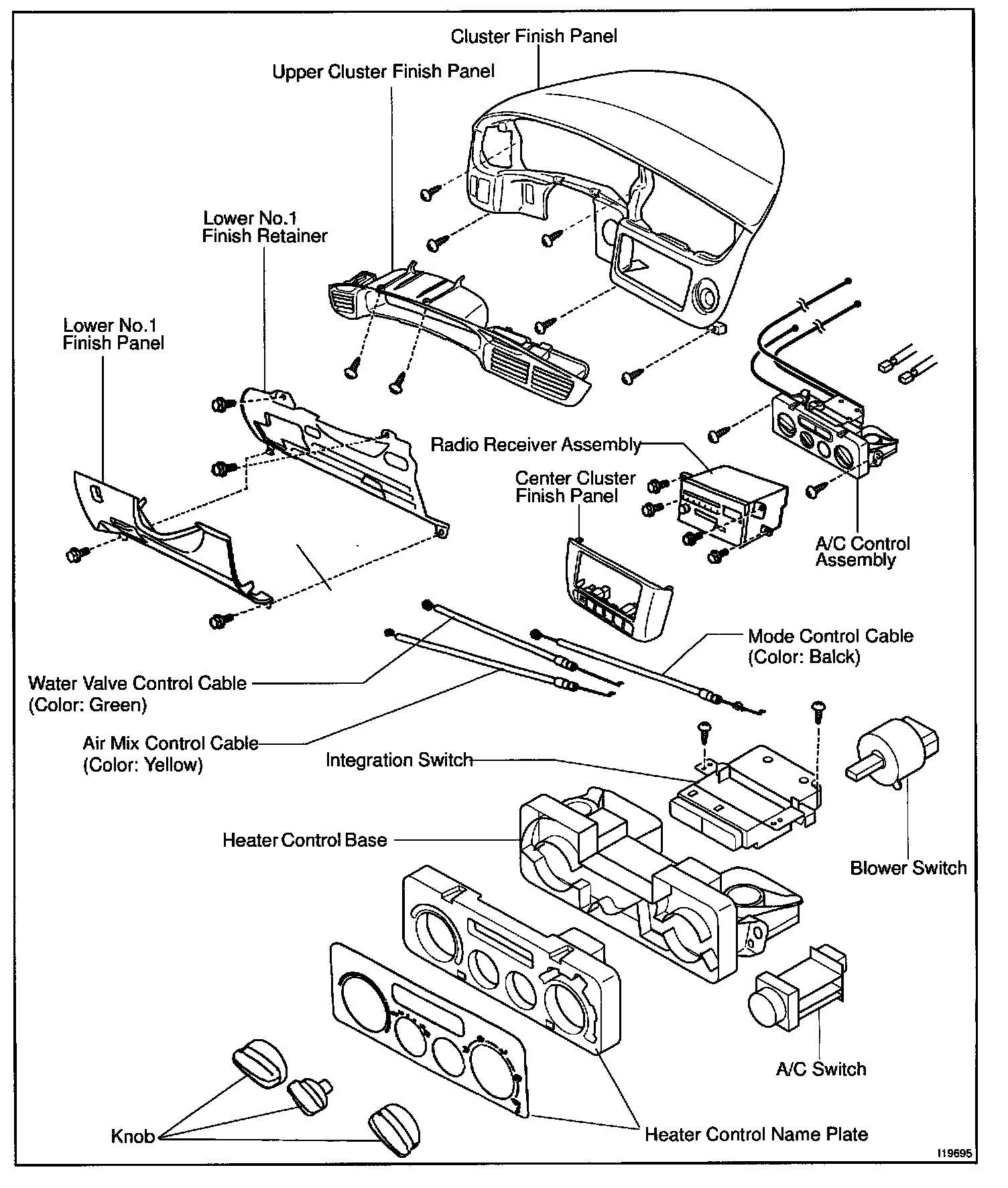 Cluster Finish Panel

Upper Cluster Finish Panel

Lower No.1 Finish Retainer

Lower No.1 Finish Panel

Radio Receiver Assembly

Center Cluster Finish Panel

A/C Control Assembly

Mode Control Cable (Color: Balck)

Water Valve Control Cable (Color: Green)

Air Mix Control Cable (Color: Yellow)

Integration Switch

Heater Control Base

Blower Switch

A/C Switch

Knob

Heater Control Name Plate

I19695