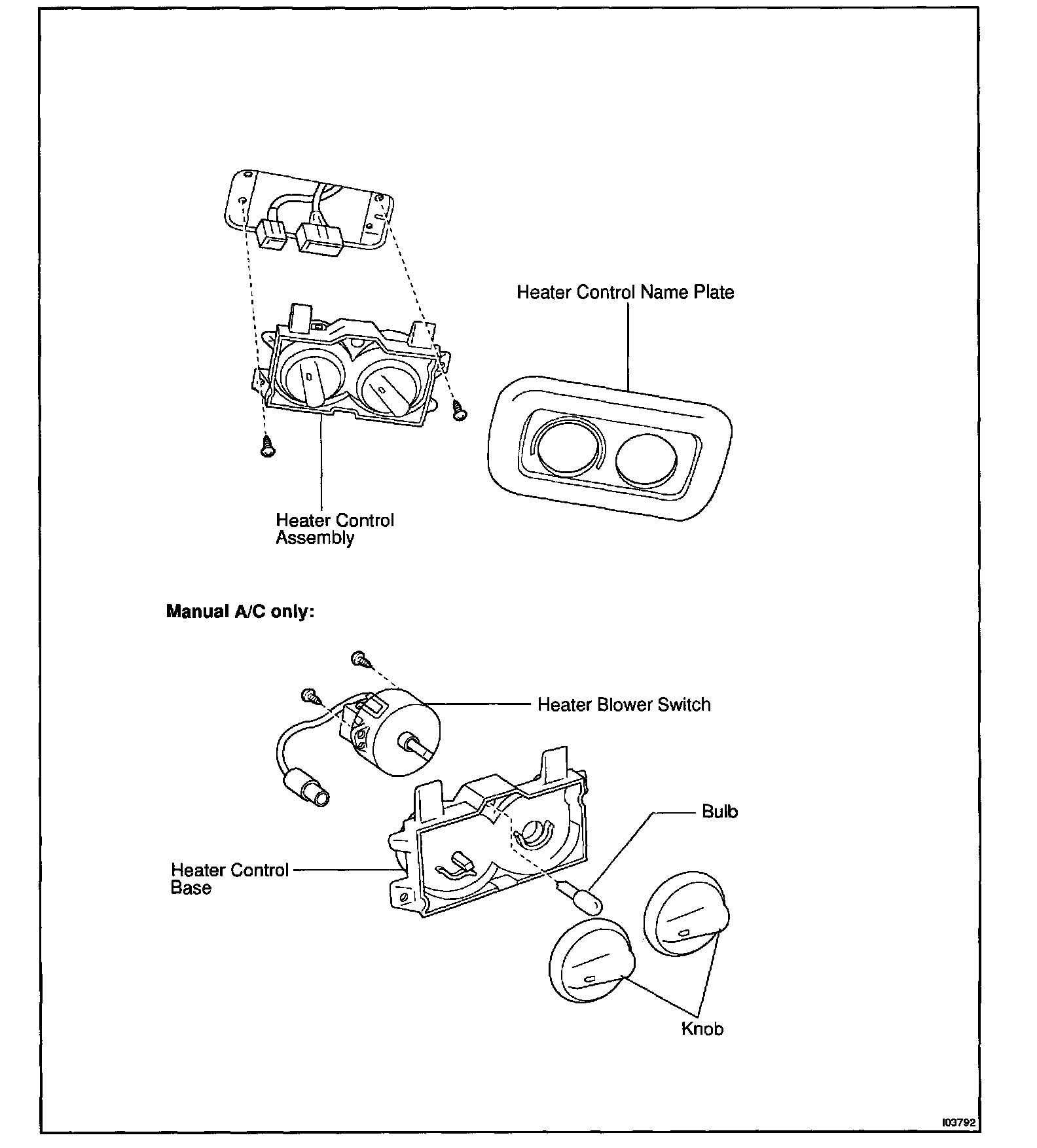 Heater Control Name Plate

Heater Control Assembly

Manual A/C only:

Heater Blower Switch

Bulb

Heater Control Base

Knob

I03792