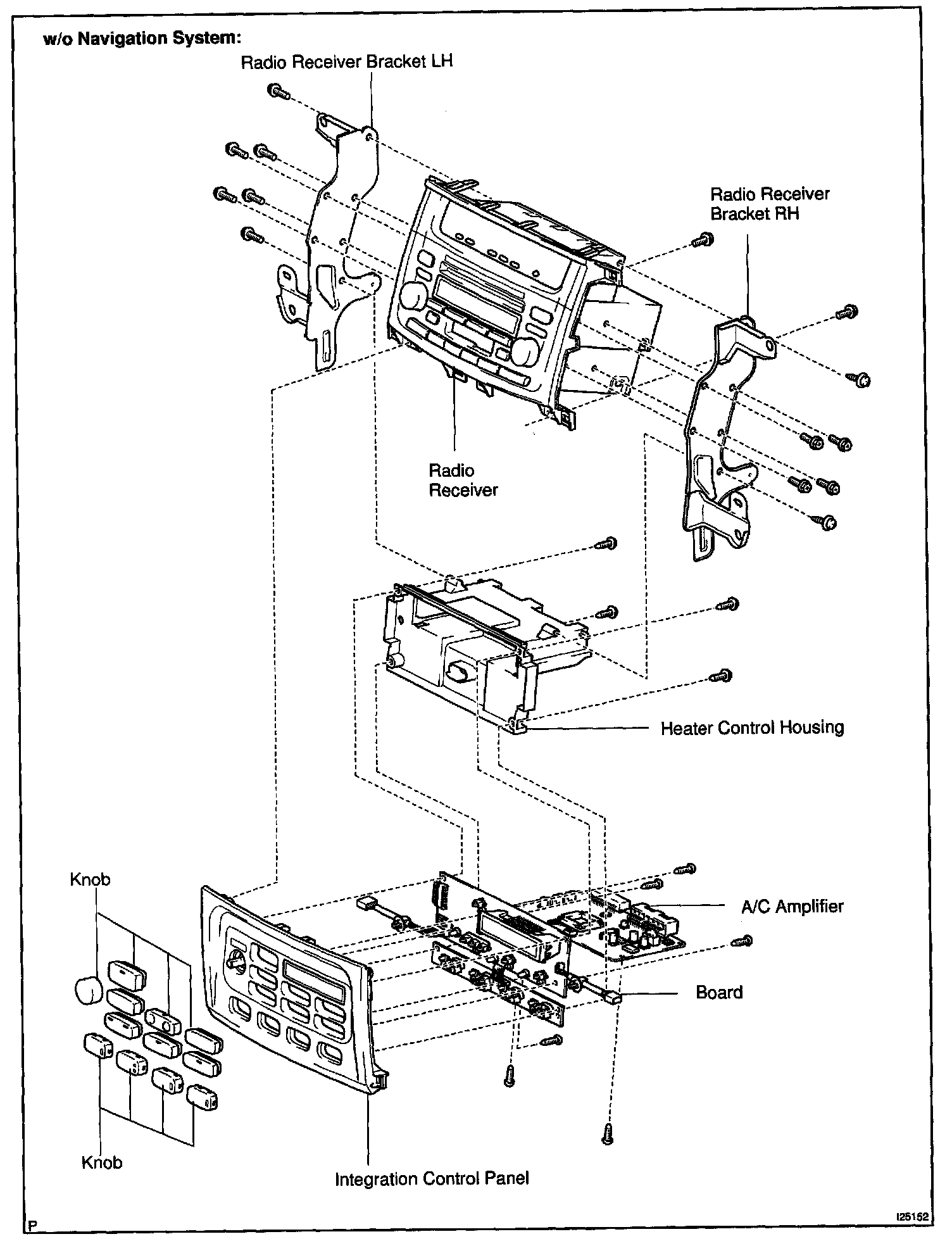 w/o Navigation System:

Radio Receiver Bracket LH

Radio Receiver Bracket RH

Radio Receiver

Heater Control Housing

Knob

A/C Amplifier

Board

Knob

Integration Control Panel

P

I25152