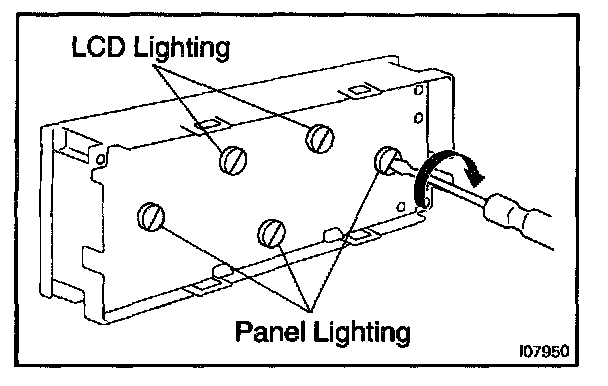 LCD Lighting

Panel Lighting

I07950