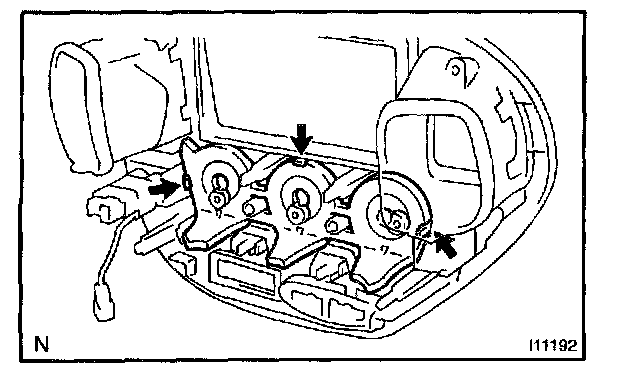 N

I11192