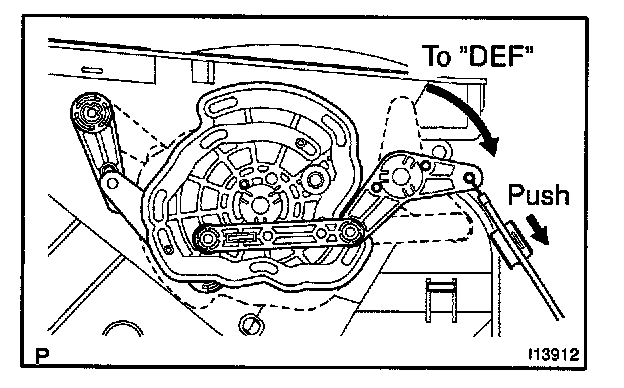 To "DEF"

Push

P

I13912