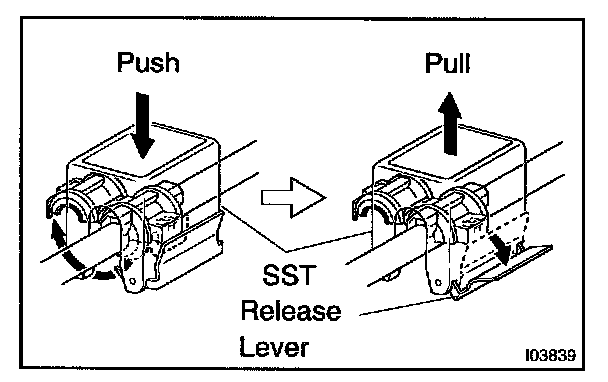 Push

Pull

SST

Release Lever

I03839