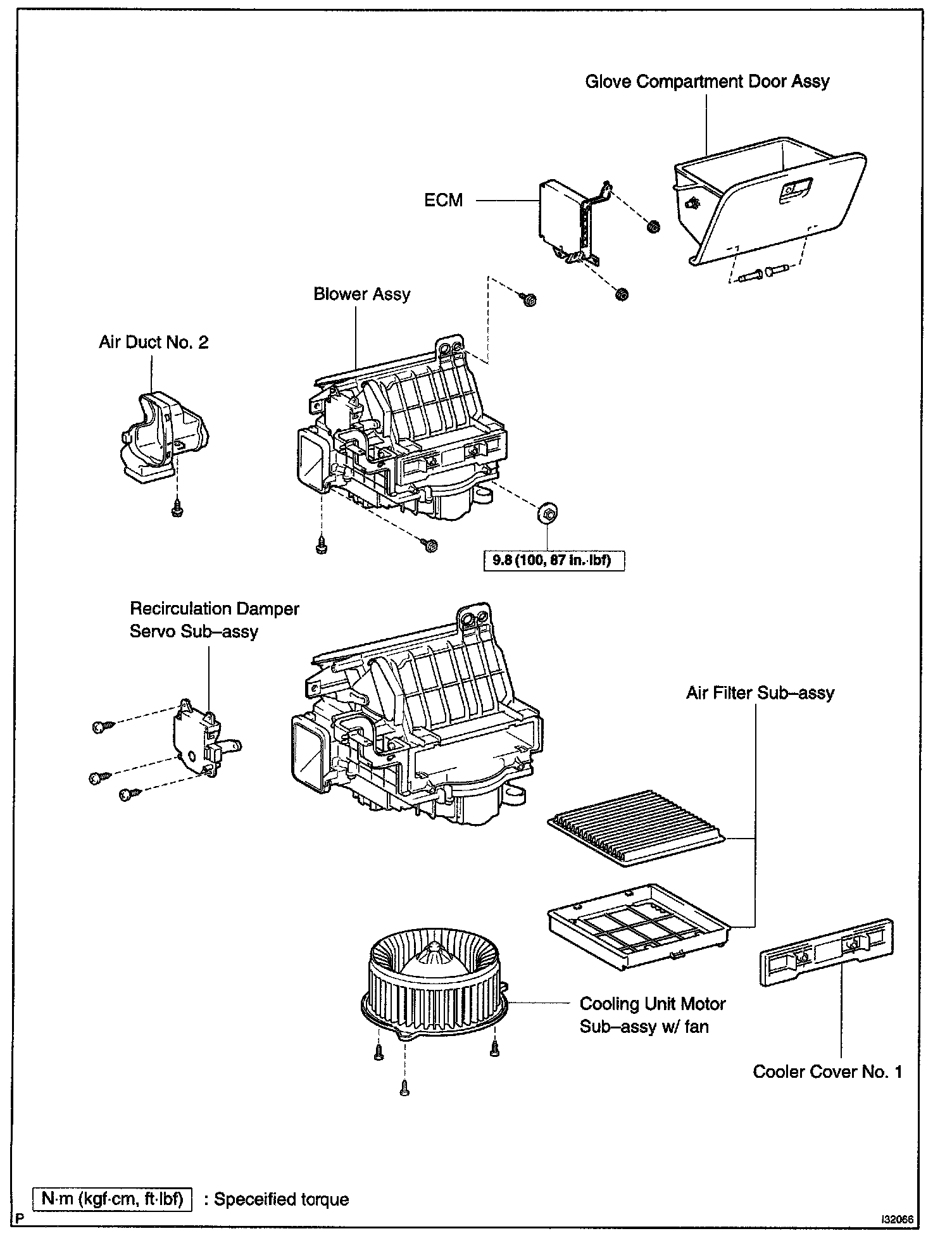 Glove Compartment Door Assy

ECM

Blower Assy

Air Duct No. 2

9.8 (100, 87 in.·lbf)

Recirculation Damper Servo Sub–assy

Air Filter Sub–assy

Cooling Unit Motor Sub–assy w/ fan

Cooler Cover No. 1

N·m (kgf·cm, ft·lbf) : Speceified torque

P

I32066