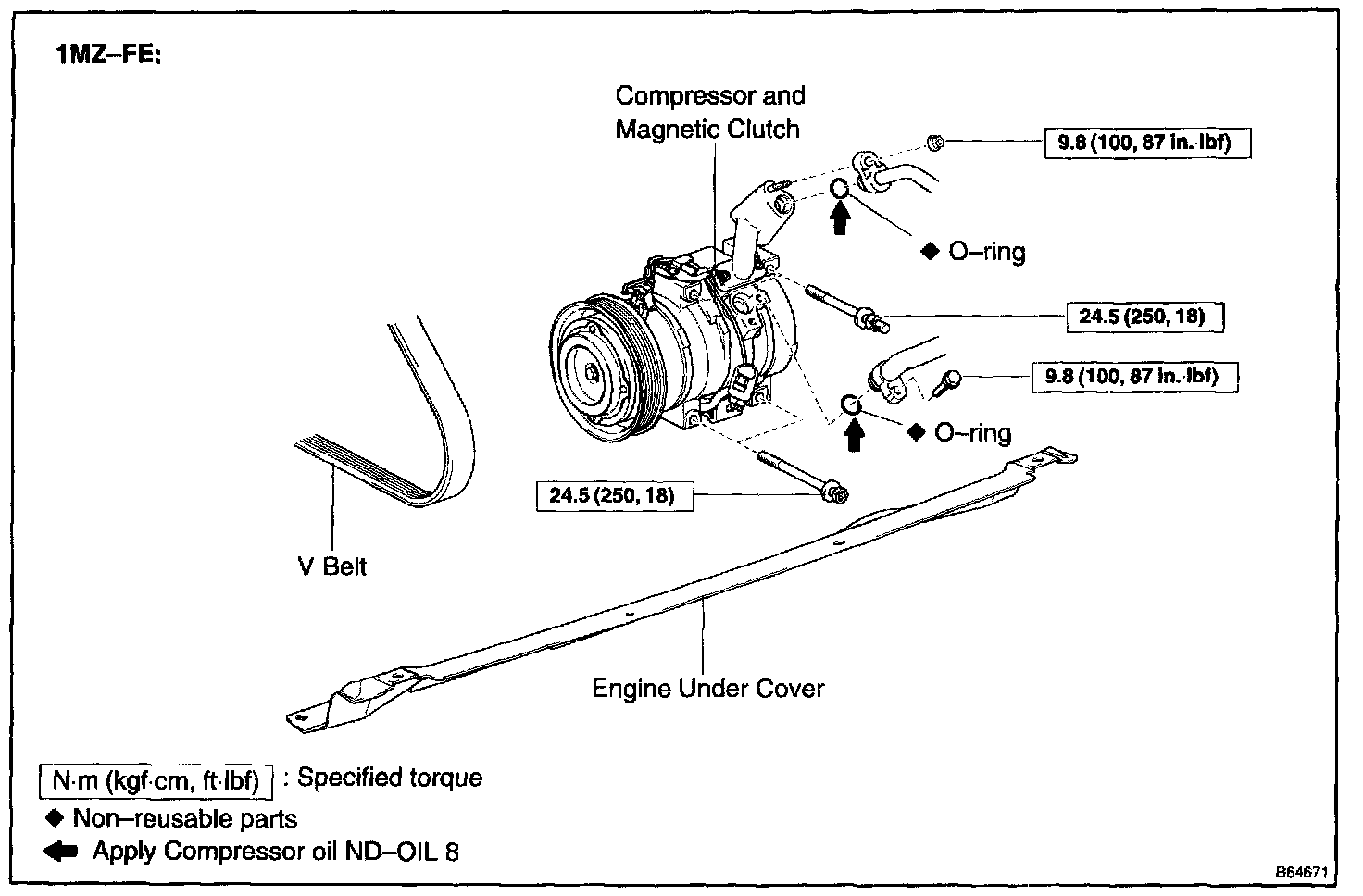 1MZ–FE:

Compressor and Magnetic Clutch

9.8 (100, 87 in.·lbf)

◆ O–ring

24.5 (250, 18)

9.8 (100, 87 in.·lbf)

◆ O–ring

24.5 (250, 18)

V Belt

Engine Under Cover

N·m (kgf·cm, ft·lbf) : Specified torque
◆ Non–reusable parts
Apply Compressor oil ND–OIL 8

B64671