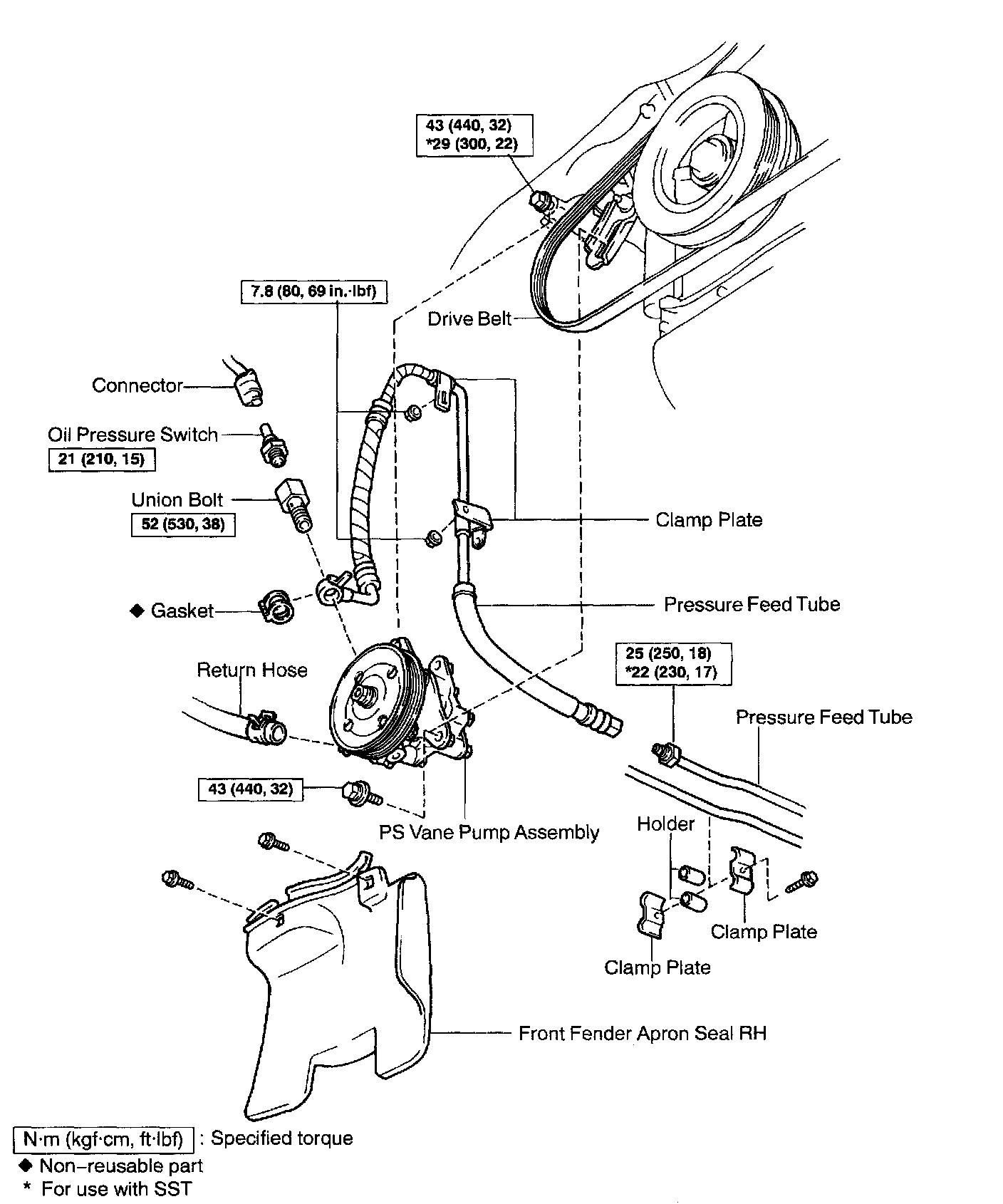 43 (440, 32)
*29 (300, 22)

7.8 (80, 69 in.·lbf)

Drive Belt

Connector

Oil Pressure Switch
21 (210, 15)

Union Bolt
52 (530, 38)

Clamp Plate

◆ Gasket

Pressure Feed Tube

25 (250, 18)
*22 (230, 17)

Return Hose

Pressure Feed Tube

43 (440, 32)

PS Vane Pump Assembly

Holder

Clamp Plate

Clamp Plate

Front Fender Apron Seal RH

N·m (kgf·cm, ft·lbf) : Specified torque
◆ Non–reusable part
* For use with SST