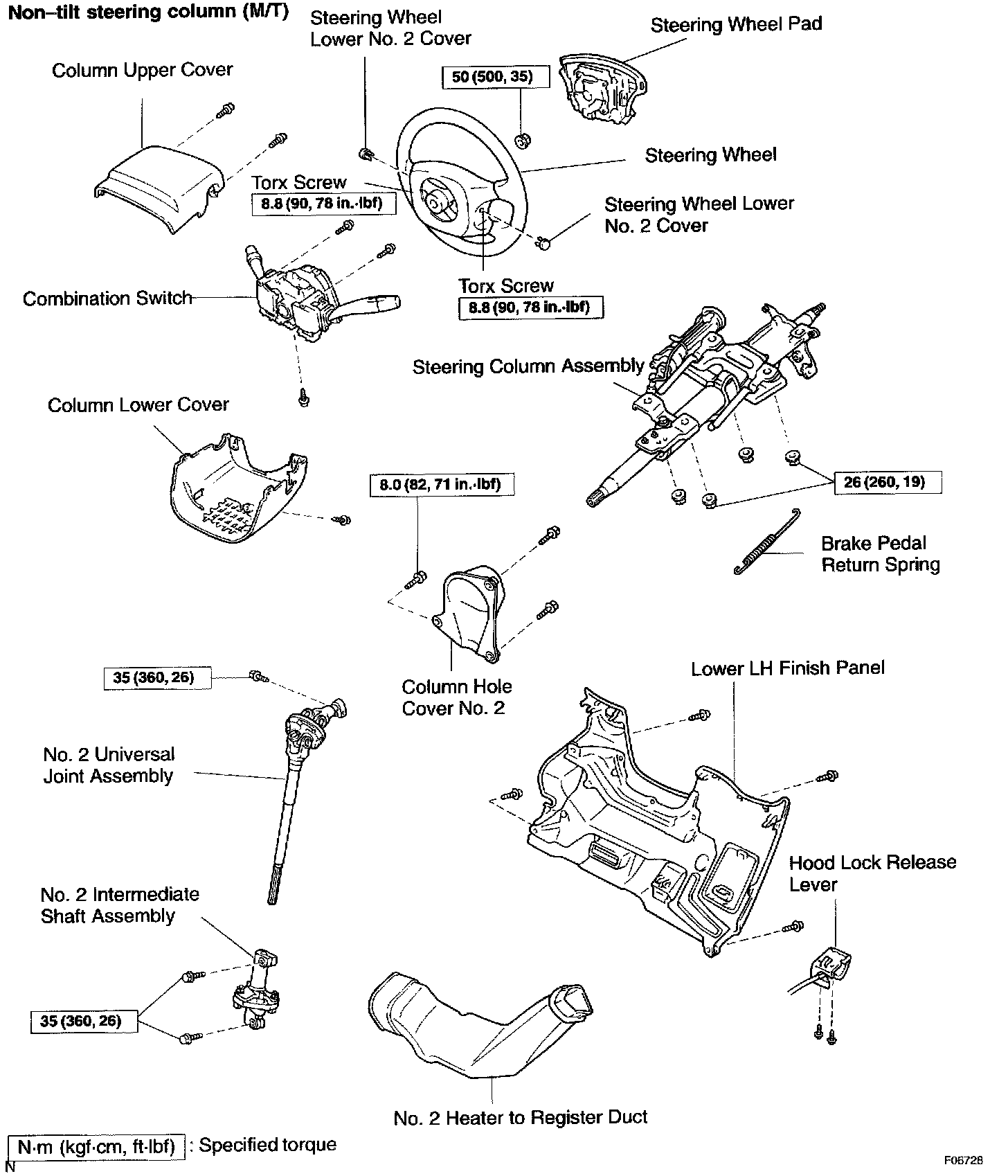 Non–tilt steering column (M/T)

Steering Wheel Lower No. 2 Cover

Steering Wheel Pad

Column Upper Cover

50 (500, 35)

Steering Wheel

Torx Screw

8.8 (90, 78 in.·lbf)

Steering Wheel Lower No. 2 Cover

Combination Switch

Torx Screw

8.8 (90, 78 in.·lbf)

Steering Column Assembly

Column Lower Cover

8.0 (82, 71 in.·lbf)

26 (260, 19)

Brake Pedal Return Spring

35 (360, 26)

Column Hole Cover No. 2

Lower LH Finish Panel

No. 2 Universal Joint Assembly

Hood Lock Release Lever

No. 2 Intermediate Shaft Assembly

35 (360, 26)

No. 2 Heater to Register Duct

N·m (kgf·cm, ft·lbf) : Specified torque

N

F06728