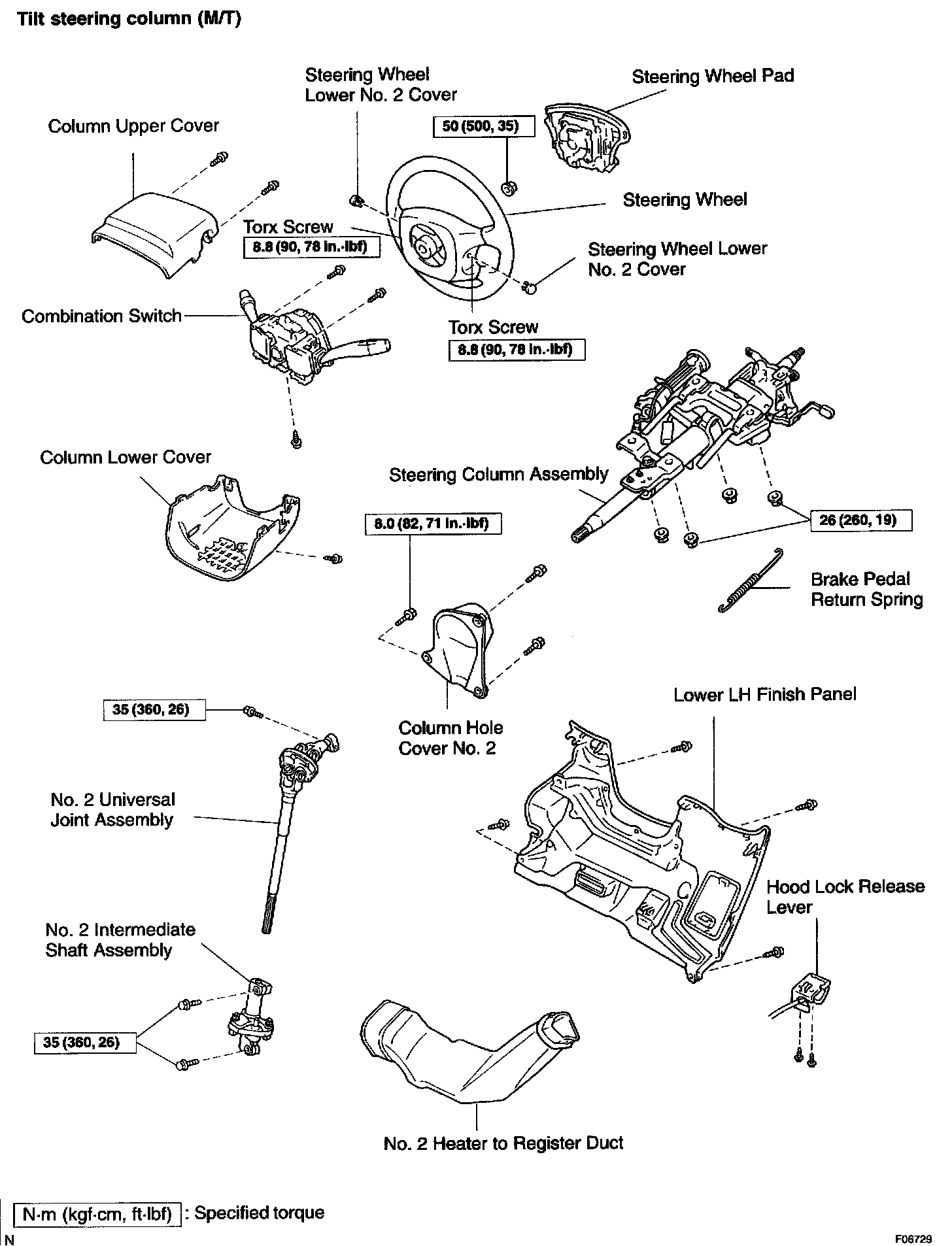 Tilt steering column (M/T)

Steering Wheel Lower No. 2 Cover

Steering Wheel Pad

Column Upper Cover

50 (500, 35)

Steering Wheel

Torx Screw

8.8 (90, 78 in.·lbf)

Steering Wheel Lower No. 2 Cover

Combination Switch

Torx Screw

8.8 (90, 78 in.·lbf)

Column Lower Cover

Steering Column Assembly

8.0 (82, 71 in.·lbf)

26 (260, 19)

Brake Pedal Return Spring

Lower LH Finish Panel

35 (360, 26)

Column Hole Cover No. 2

No. 2 Universal Joint Assembly

Hood Lock Release Lever

No. 2 Intermediate Shaft Assembly

35 (360, 26)

No. 2 Heater to Register Duct

N·m (kgf·cm, ft·lbf) : Specified torque

N

F06729