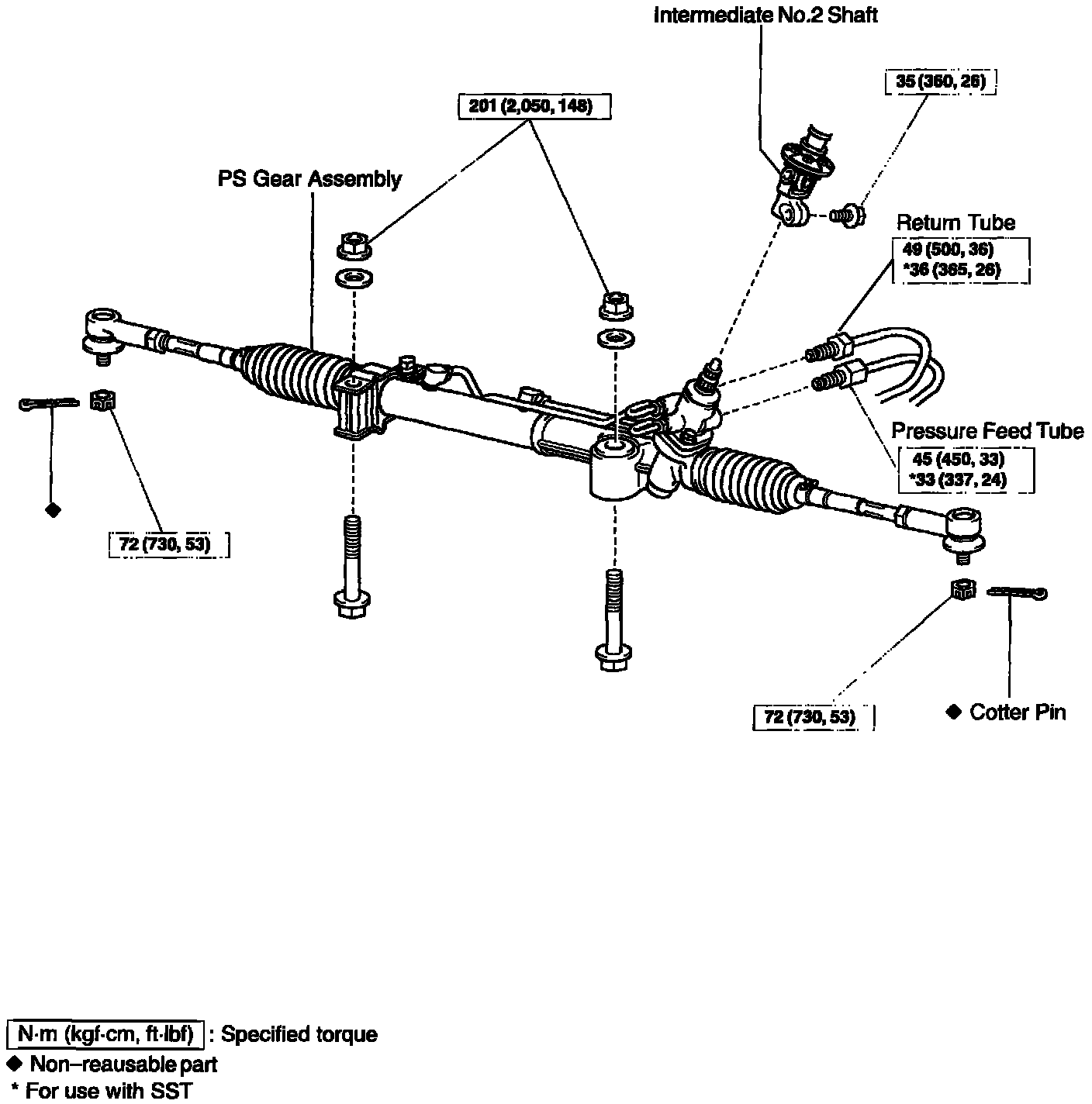 Intermediate No.2 Shaft

35 (360, 26)

201 (2,050, 148)

PS Gear Assembly

Return Tube
49 (500, 36)
*36 (365, 26)

Pressure Feed Tube
45 (450, 33)
*33 (337, 24)

◆

72 (730, 53)

72 (730, 53)

◆ Cotter Pin

N·m (kgf·cm, ft·lbf) : Specified torque
◆ Non–reausable part
* For use with SST