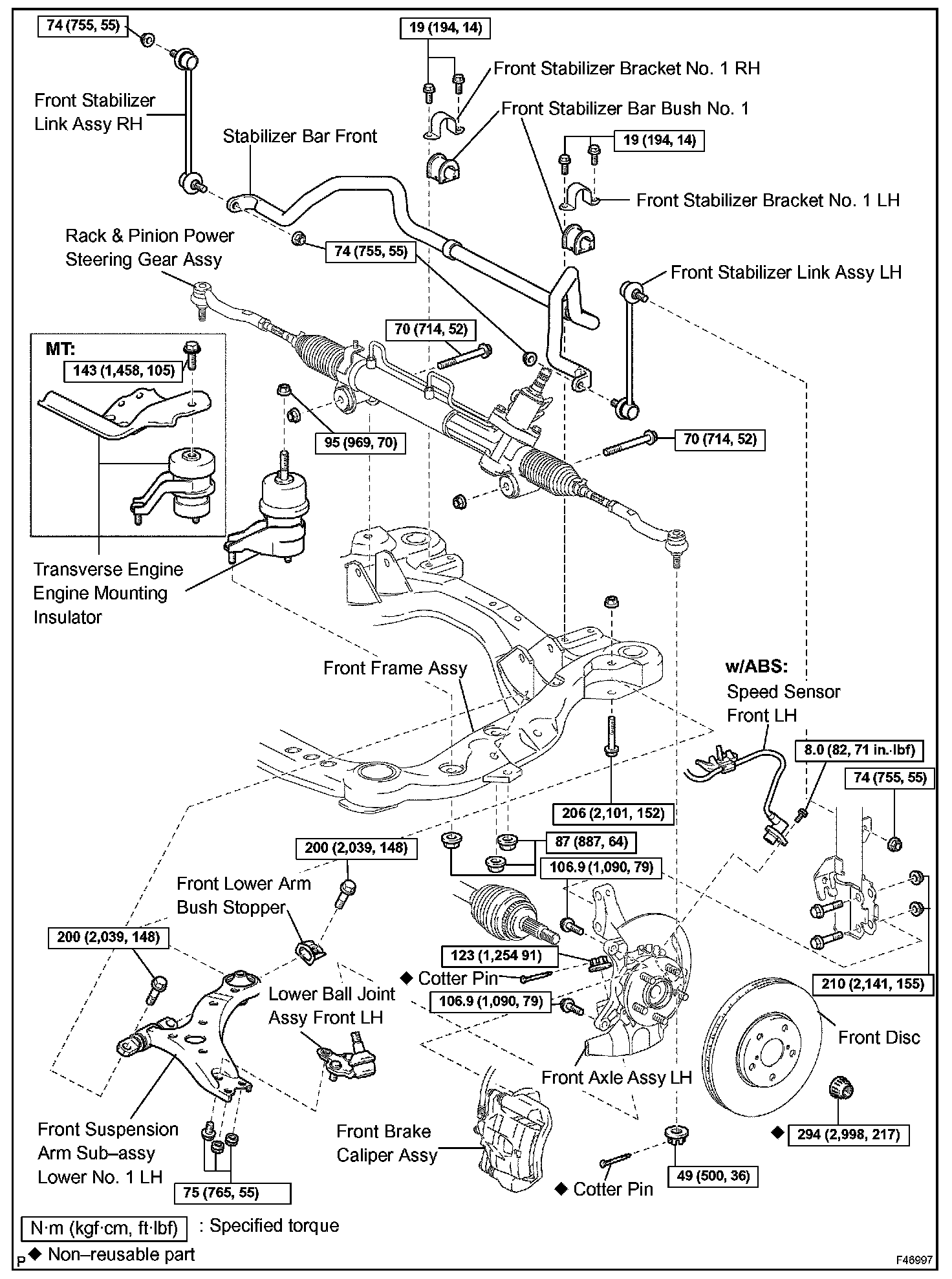 74 (755, 55)

19 (194, 14)

Front Stabilizer Bracket No. 1 RH

Front Stabilizer Link Assy RH

Front Stabilizer Bar Bush No. 1

Stabilizer Bar Front

19 (194, 14)

Front Stabilizer Bracket No. 1 LH

Rack & Pinion Power Steering Gear Assy

74 (755, 55)

Front Stabilizer Link Assy LH

70 (714, 52)

MT:

143 (1,458, 105)

95 (969, 70)

70 (714, 52)

Transverse Engine Engine Mounting Insulator

Front Frame Assy

w/ABS:
Speed Sensor Front LH

8.0 (82, 71 in.·lbf)

74 (755, 55)

206 (2,101, 152)

200 (2,039, 148)

87 (887, 64)

106.9 (1,090, 79)

Front Lower Arm Bush Stopper

200 (2,039, 148)

123 (1,254 91)

◆ Cotter Pin

Lower Ball Joint Assy Front LH

106.9 (1,090, 79)

210 (2,141, 155)

Front Disc

Front Axle Assy LH

Front Suspension Arm Sub–assy Lower No. 1 LH

Front Brake Caliper Assy

◆ 294 (2,998, 217)

75 (765, 55)

◆ Cotter Pin

49 (500, 36)

N·m (kgf·cm, ft·lbf) : Specified torque

P ◆ Non–reusable part

F46997