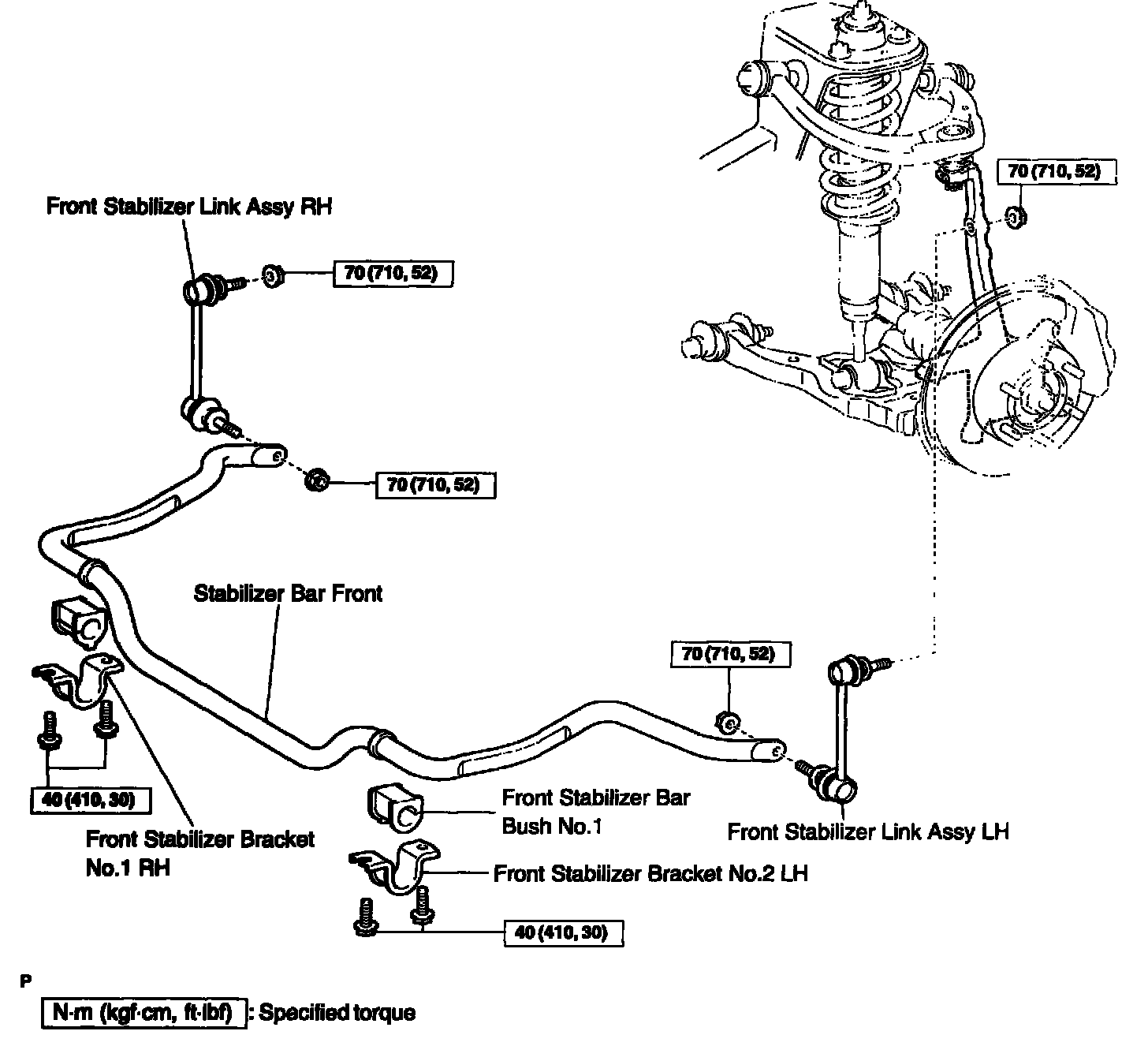 70 (710, 52)

Front Stabilizer Link Assy RH

70 (710, 52)

70 (710, 52)

Stabilizer Bar Front

70 (710, 52)

40 (410, 30)

Front Stabilizer Bracket No.1 RH

Front Stabilizer Bar Bush No.1

Front Stabilizer Link Assy LH

Front Stabilizer Bracket No.2 LH

40 (410, 30)

P

N·m (kgf·cm, ft·lbf) : Specified torque