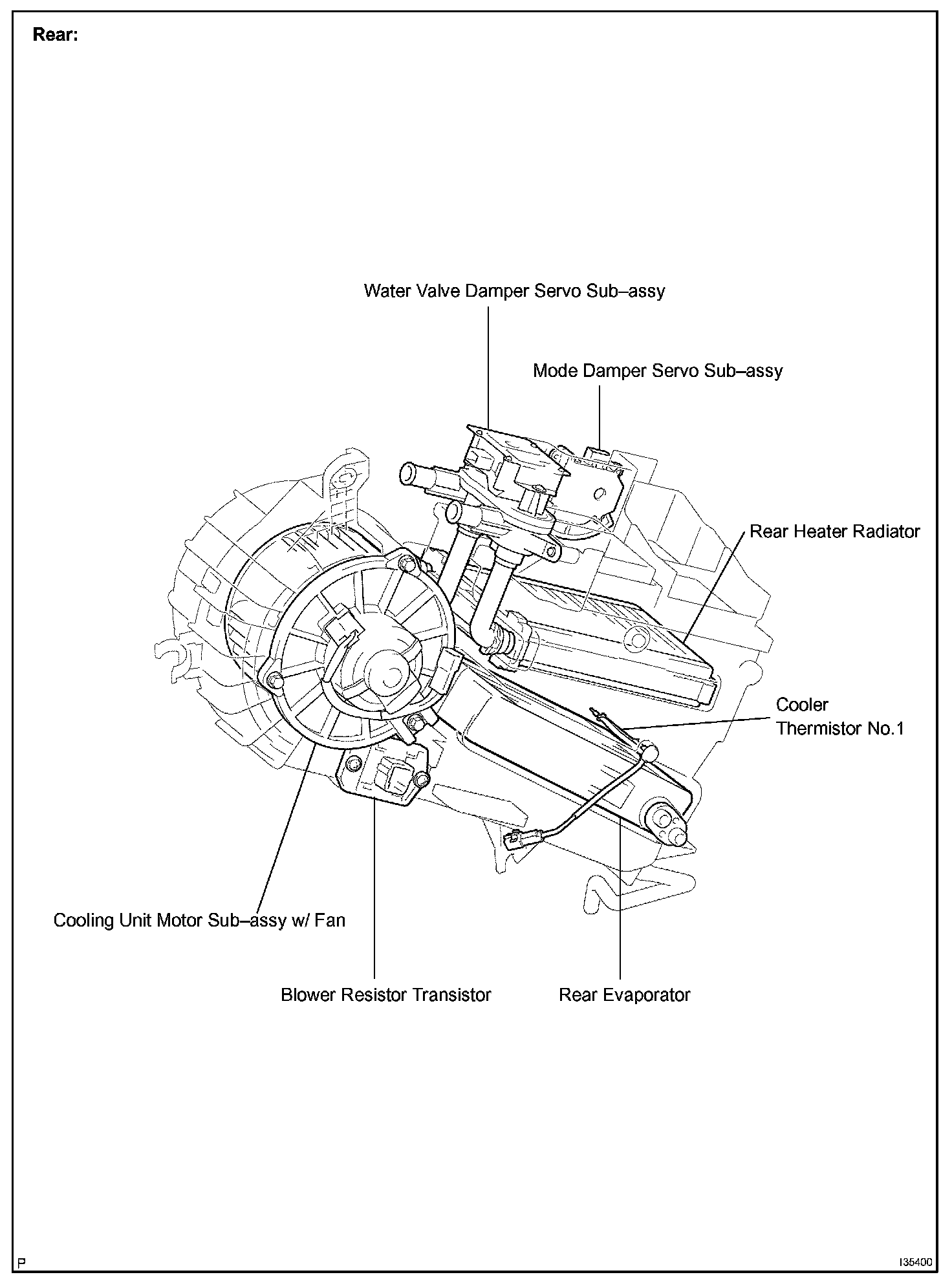 Rear:

Water Valve Damper Servo Sub–assy

Mode Damper Servo Sub–assy

Rear Heater Radiator

Cooler Thermistor No.1

Cooling Unit Motor Sub–assy w/ Fan

Blower Resistor Transistor

Rear Evaporator

P

I35400