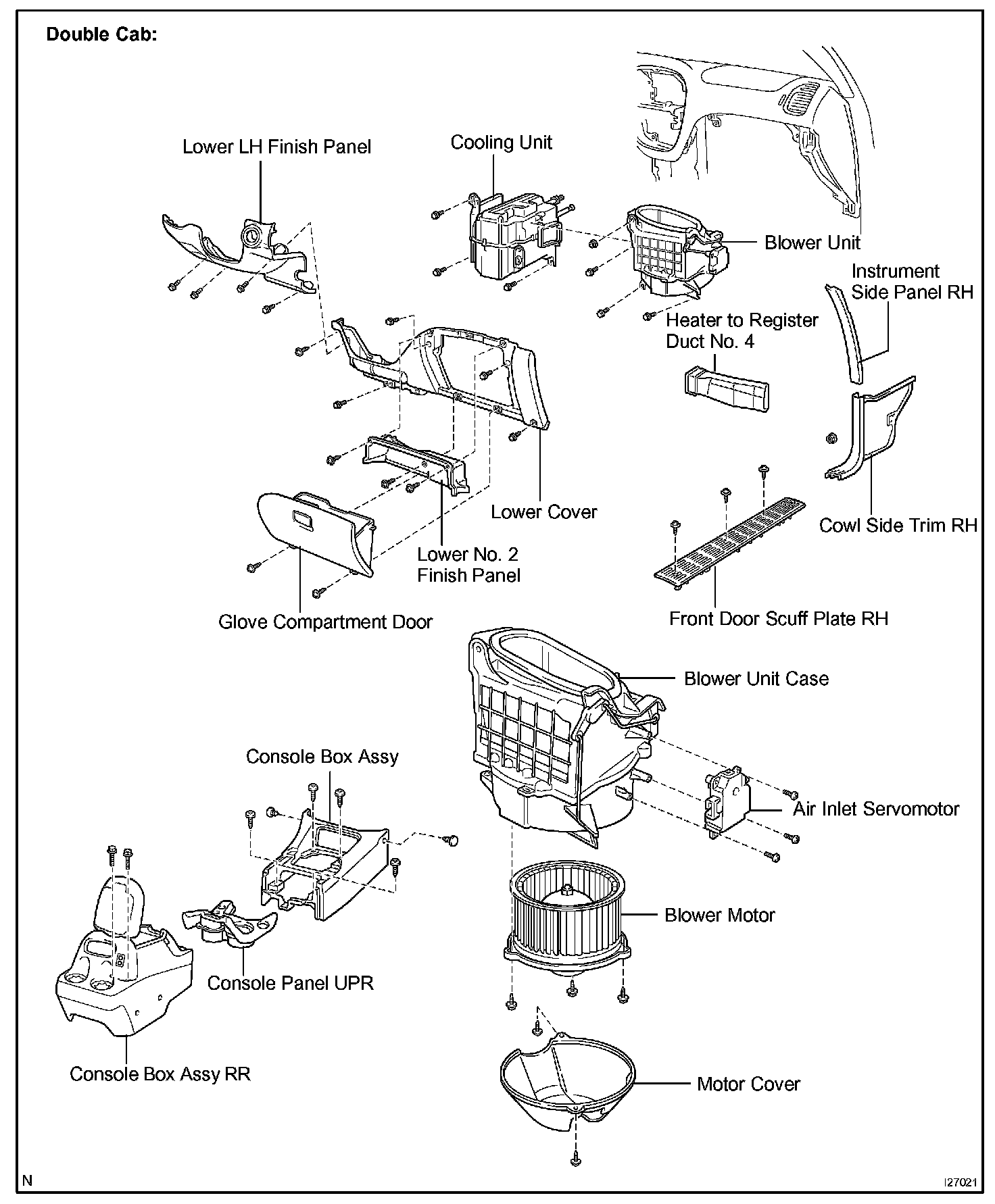 Double Cab:

Lower LH Finish Panel

Cooling Unit

Blower Unit

Instrument Side Panel RH

Heater to Register Duct No. 4

Lower Cover

Cowl Side Trim RH

Lower No. 2 Finish Panel

Glove Compartment Door

Front Door Scuff Plate RH

Blower Unit Case

Console Box Assy

Air Inlet Servomotor

Blower Motor

Console Panel UPR

Console Box Assy RR

Motor Cover

N

I27021