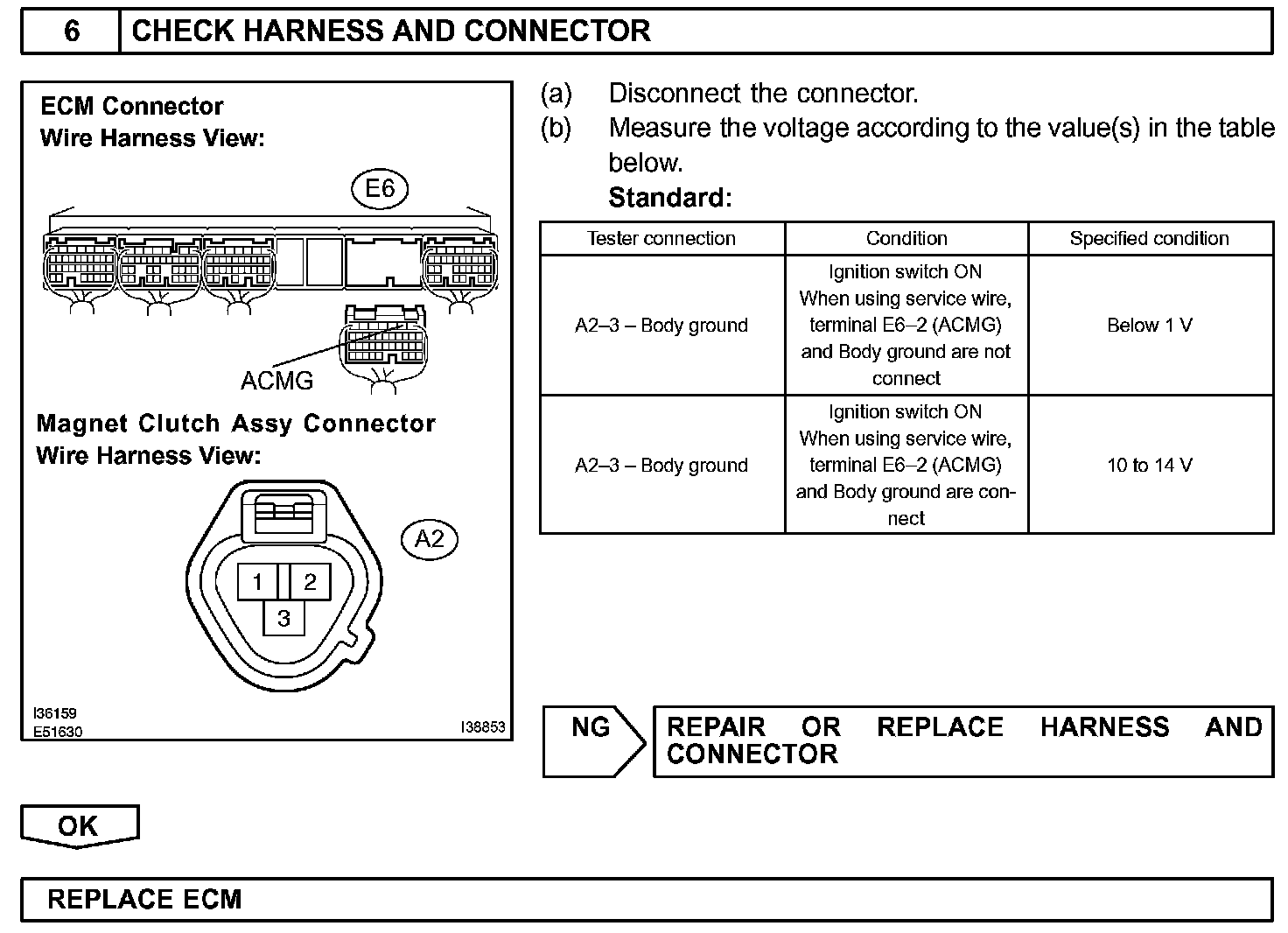 6 CHECK HARNESS AND CONNECTOR

ECM Connector
Wire Harness View:

E6

ACMG

Magnet Clutch Assy Connector
Wire Harness View:

A2

1 2
3

I36159
E51630
I38853

(a) Disconnect the connector.
(b) Measure the voltage according to the value(s) in the table below.
Standard:

| Tester connection | Condition | Specified condition |
|---|---|---|
| A2–3 – Body ground | Ignition switch ON When using service wire, terminal E6–2 (ACMG) and Body ground are not connect | Below 1 V |
| A2–3 – Body ground | Ignition switch ON When using service wire, terminal E6–2 (ACMG) and Body ground are connect | 10 to 14 V |

NG

REPAIR OR REPLACE HARNESS AND CONNECTOR

OK

REPLACE ECM