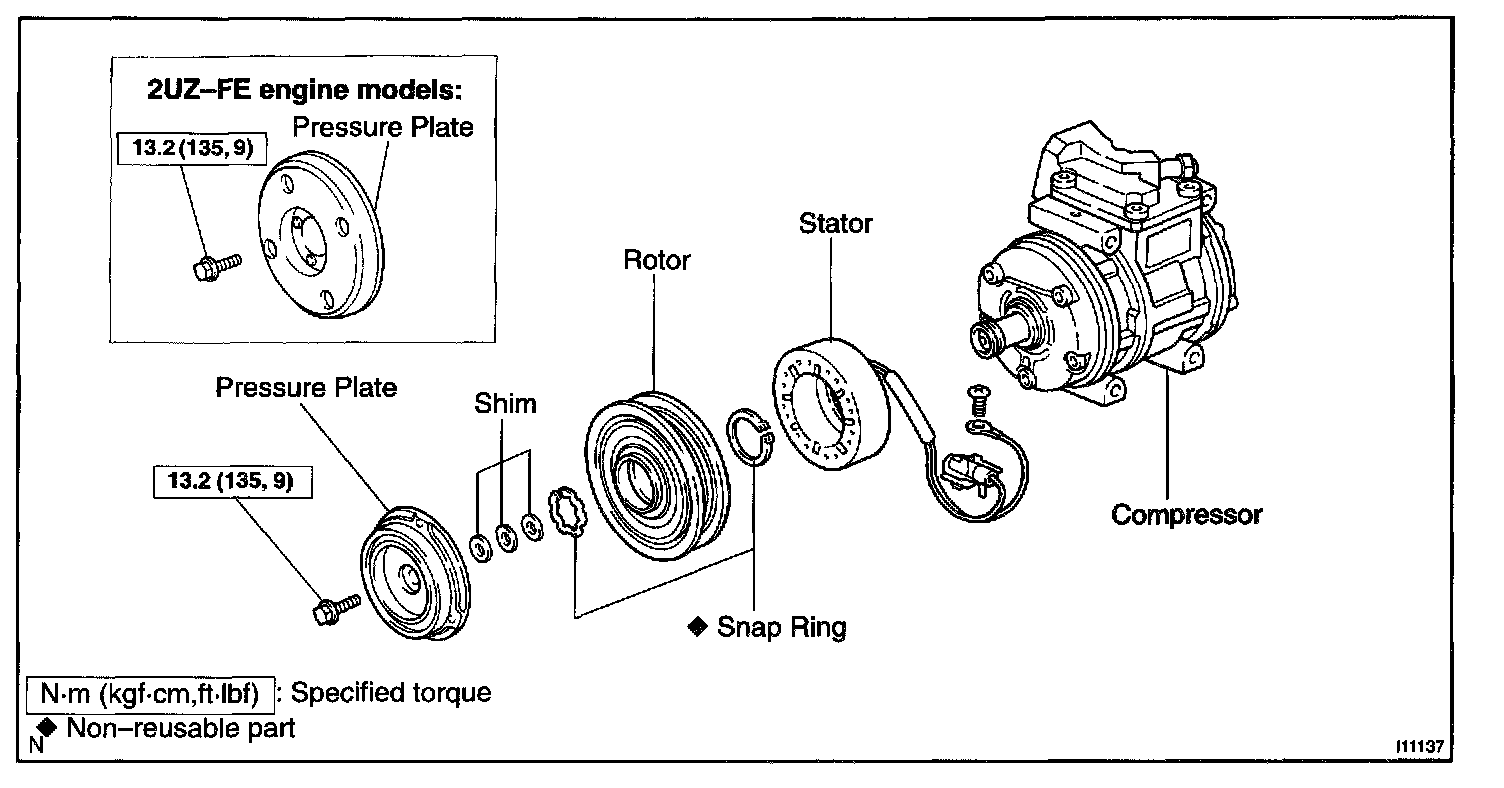 2UZ–FE engine models:
13.2 (135, 9)
Pressure Plate

Stator
Rotor
Pressure Plate
Shim
13.2 (135, 9)
Compressor
◆ Snap Ring

N·m (kgf·cm,ft·lbf) : Specified torque
◆ Non–reusable part
N
I11137