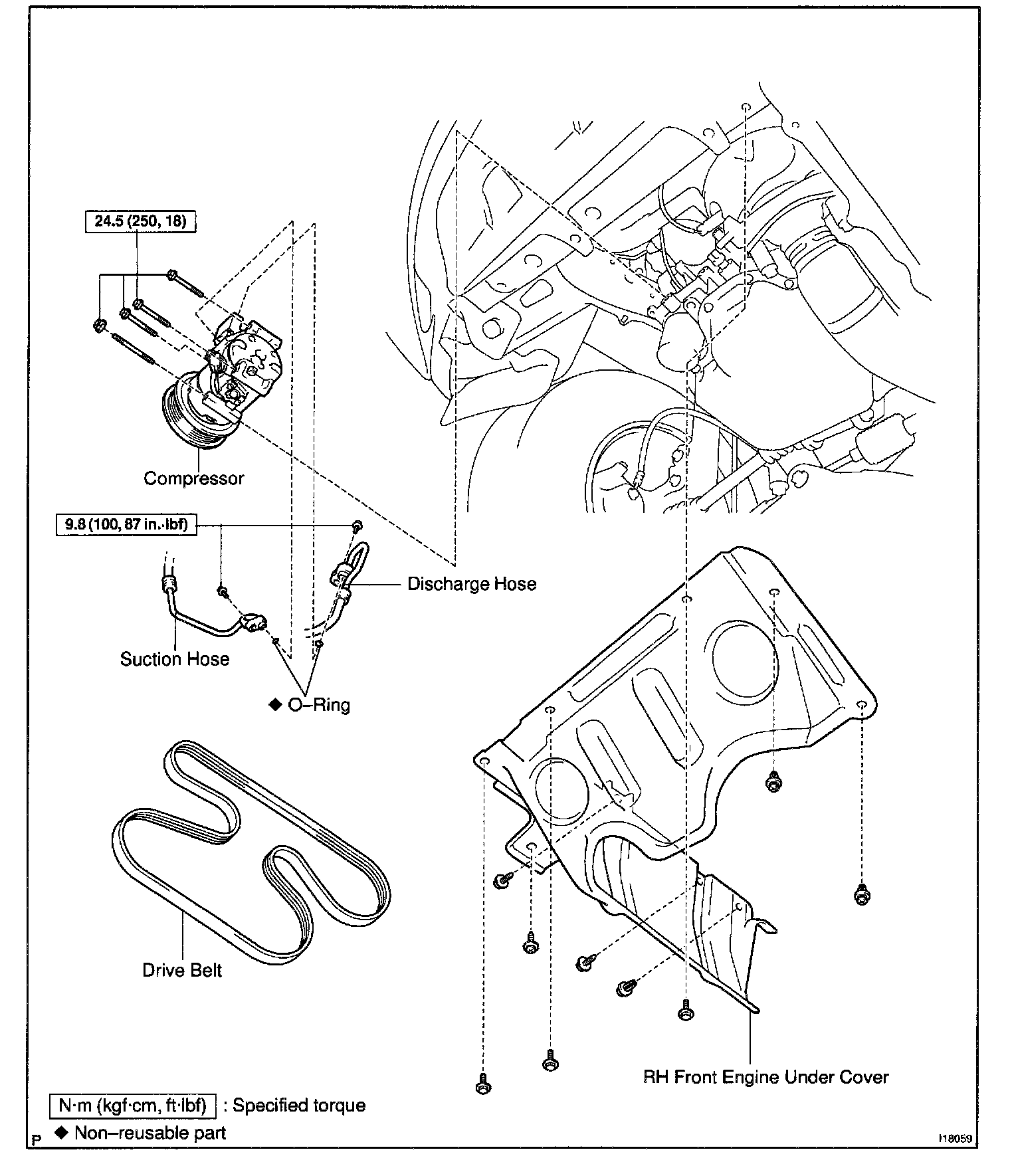 24.5 (250, 18)

Compressor

9.8 (100, 87 in.·lbf)

Discharge Hose

Suction Hose

◆ O–Ring

Drive Belt

RH Front Engine Under Cover

N·m (kgf·cm, ft·lbf) : Specified torque

◆ Non–reusable part

P

I18059