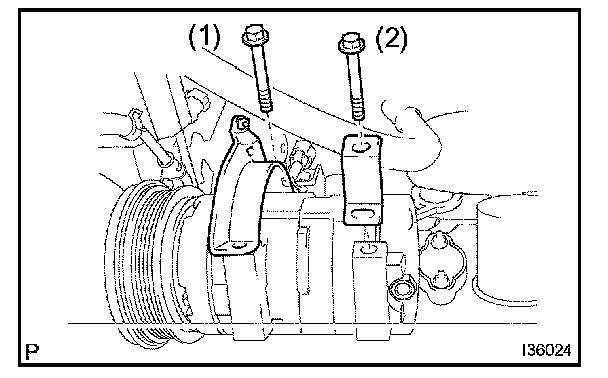 (1)
(2)
P
I36024