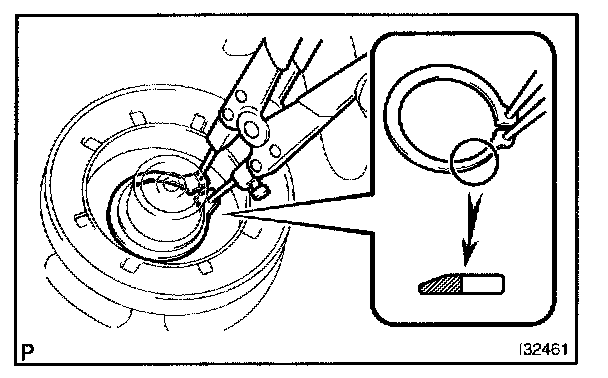 P
I32461