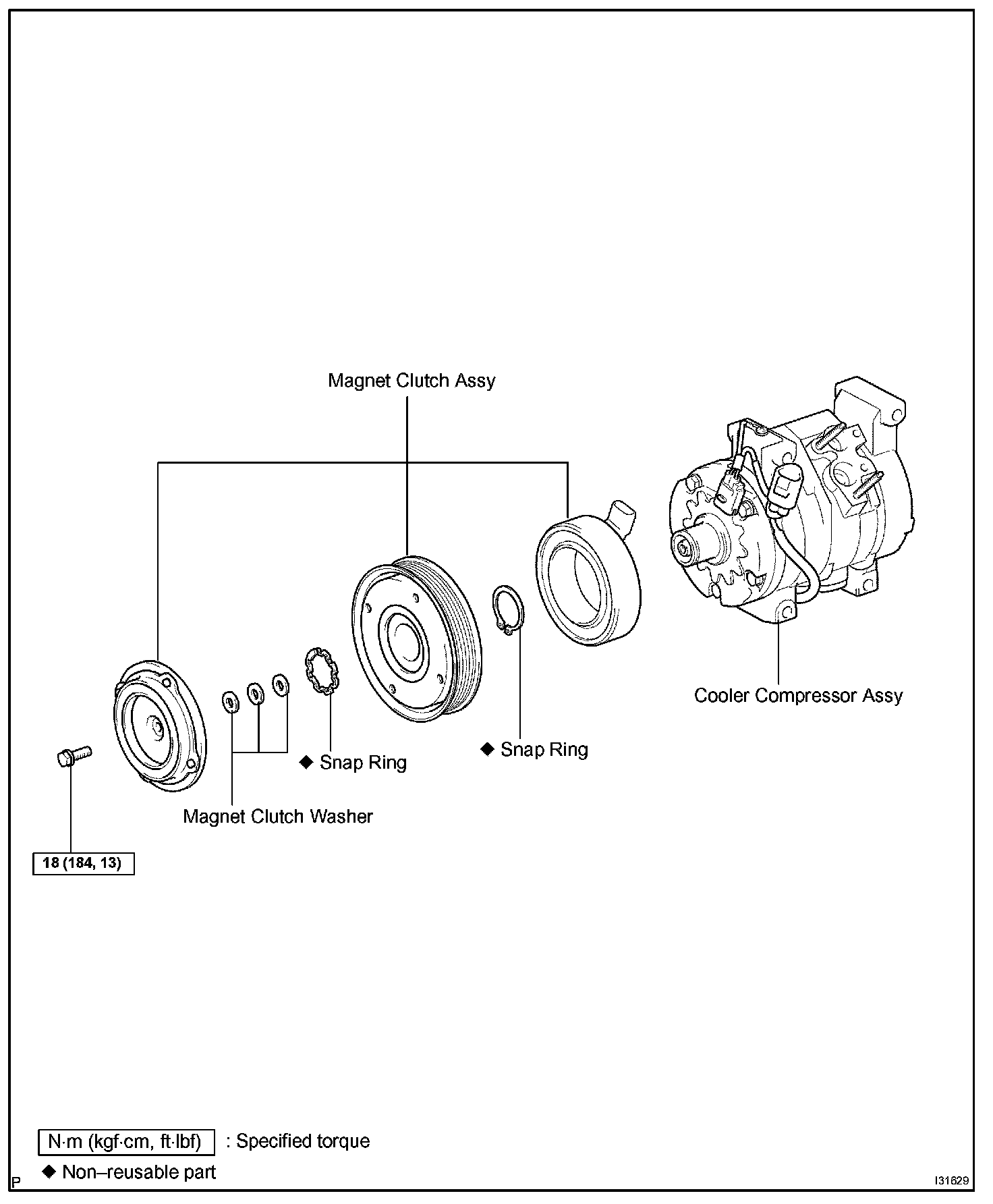 Magnet Clutch Assy

Cooler Compressor Assy

◆ Snap Ring

◆ Snap Ring

Magnet Clutch Washer

18 (184, 13)

N·m (kgf·cm, ft·lbf) : Specified torque

◆ Non–reusable part

P

I31629