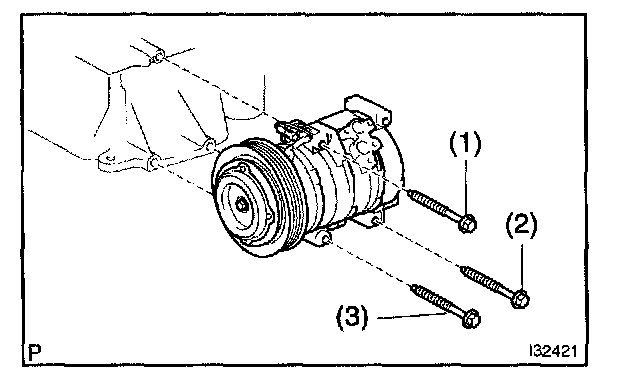 (1)
(2)
(3)
P
I32421